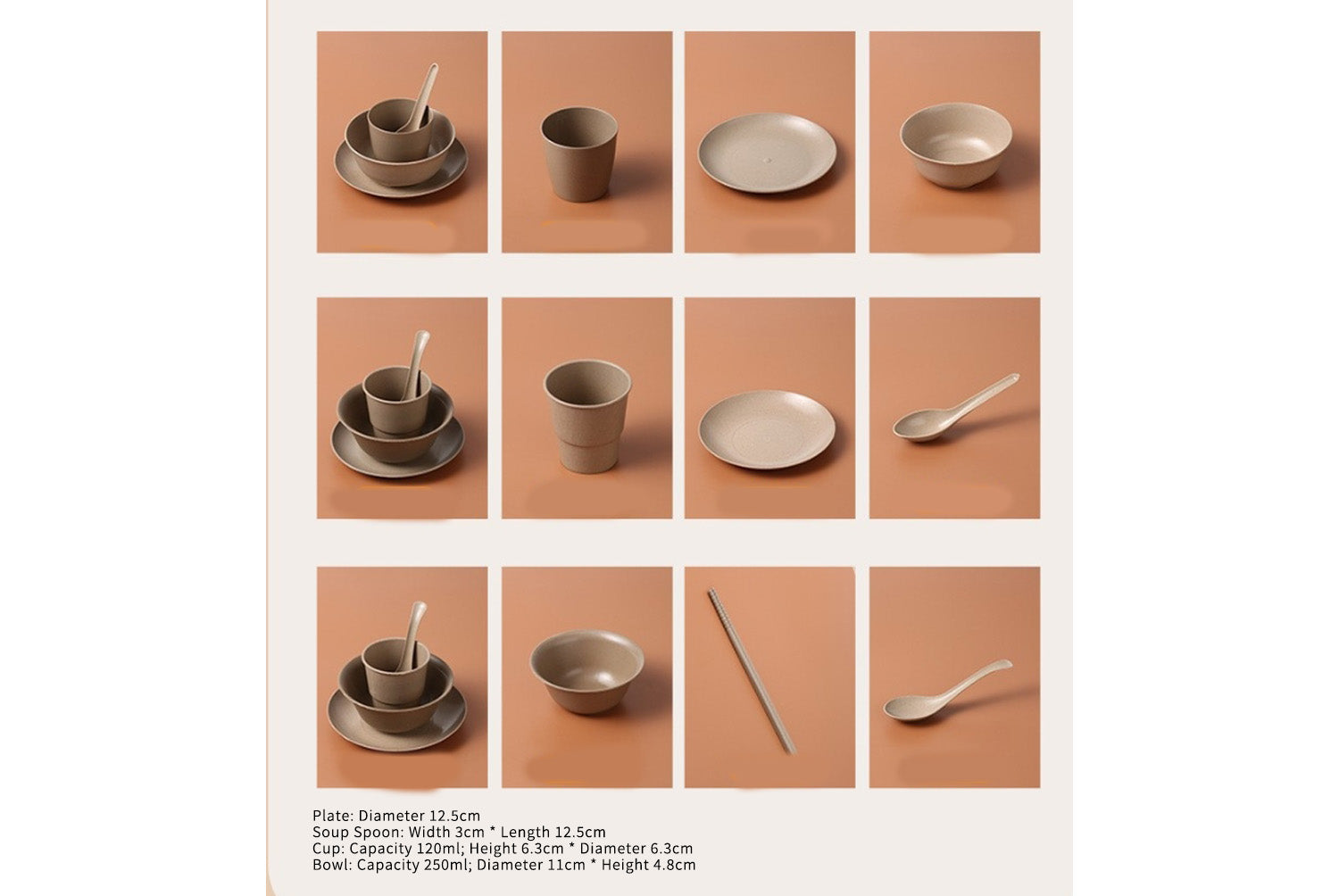 Plate: Diameter 12.5cm
Soup Spoon: Width 3cm * Length 12.5cm
Cup: Capacity 120ml; Height 6.3cm * Diameter 6.3cm
Bowl: Capacity 250ml; Diameter 11cm * Height 4.8cm