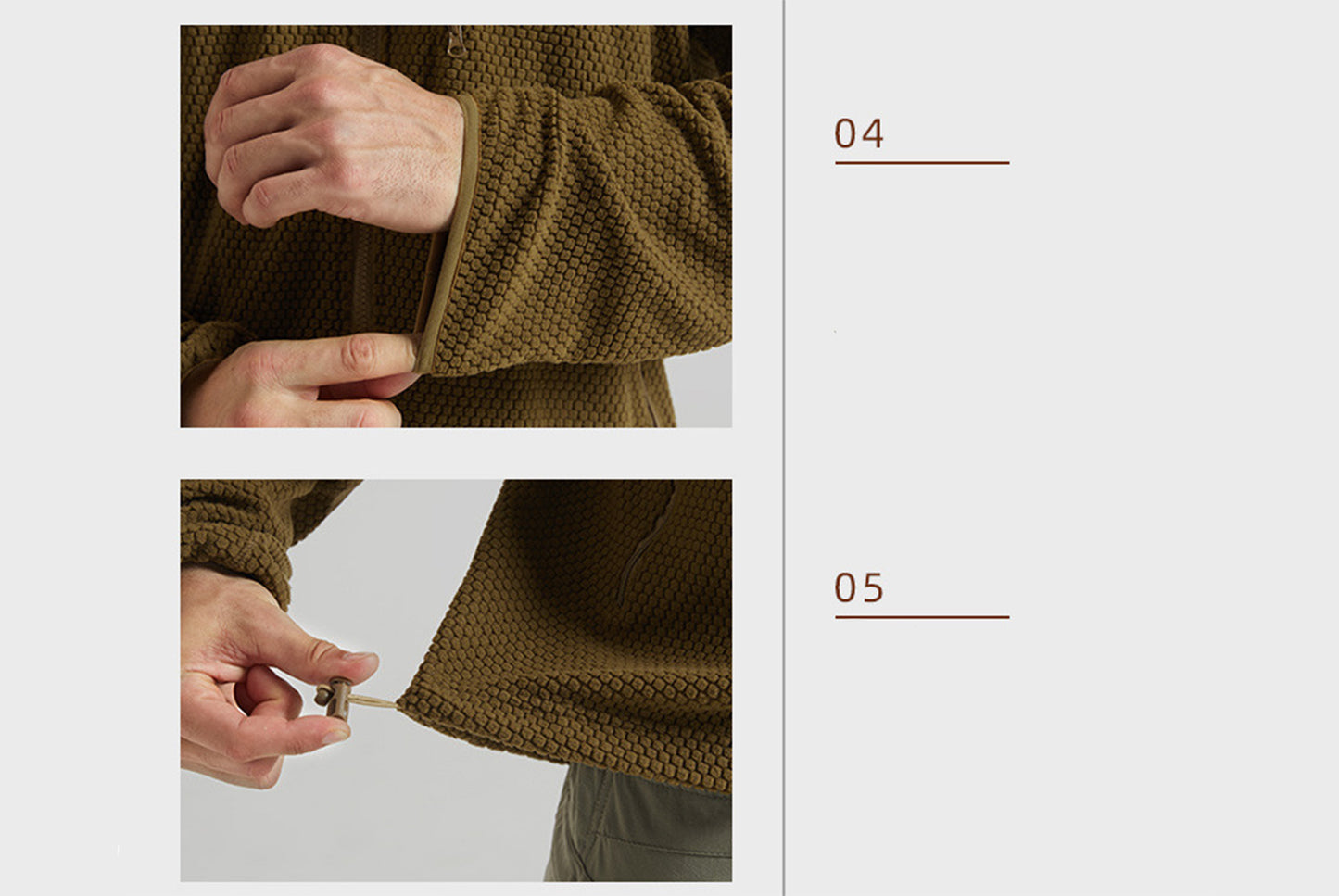 04

05