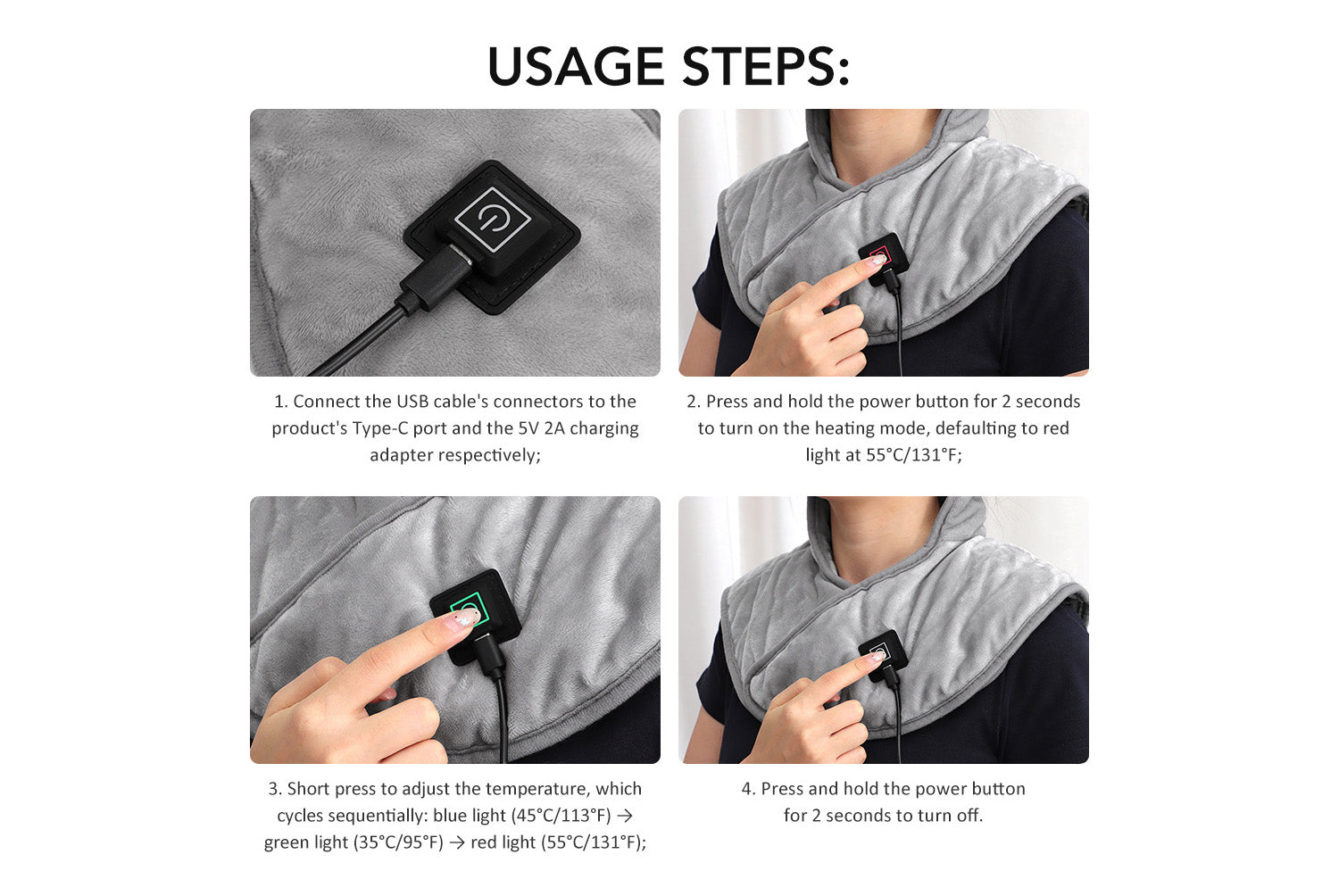 USAGE STEPS:

1. Connect the USB cable's connectors to the product's Type-C port and the 5V 2A charging adapter respectively;

2. Press and hold the power button for 2 seconds to turn on the heating mode, defaulting to red light at 55°C/131°F;

3. Short press to adjust the temperature, which cycles sequentially: blue light (45°C/113°F) → green light (35°C/95°F) → red light (55°C/131°F);

4. Press and hold the power button for 2 seconds to turn off.