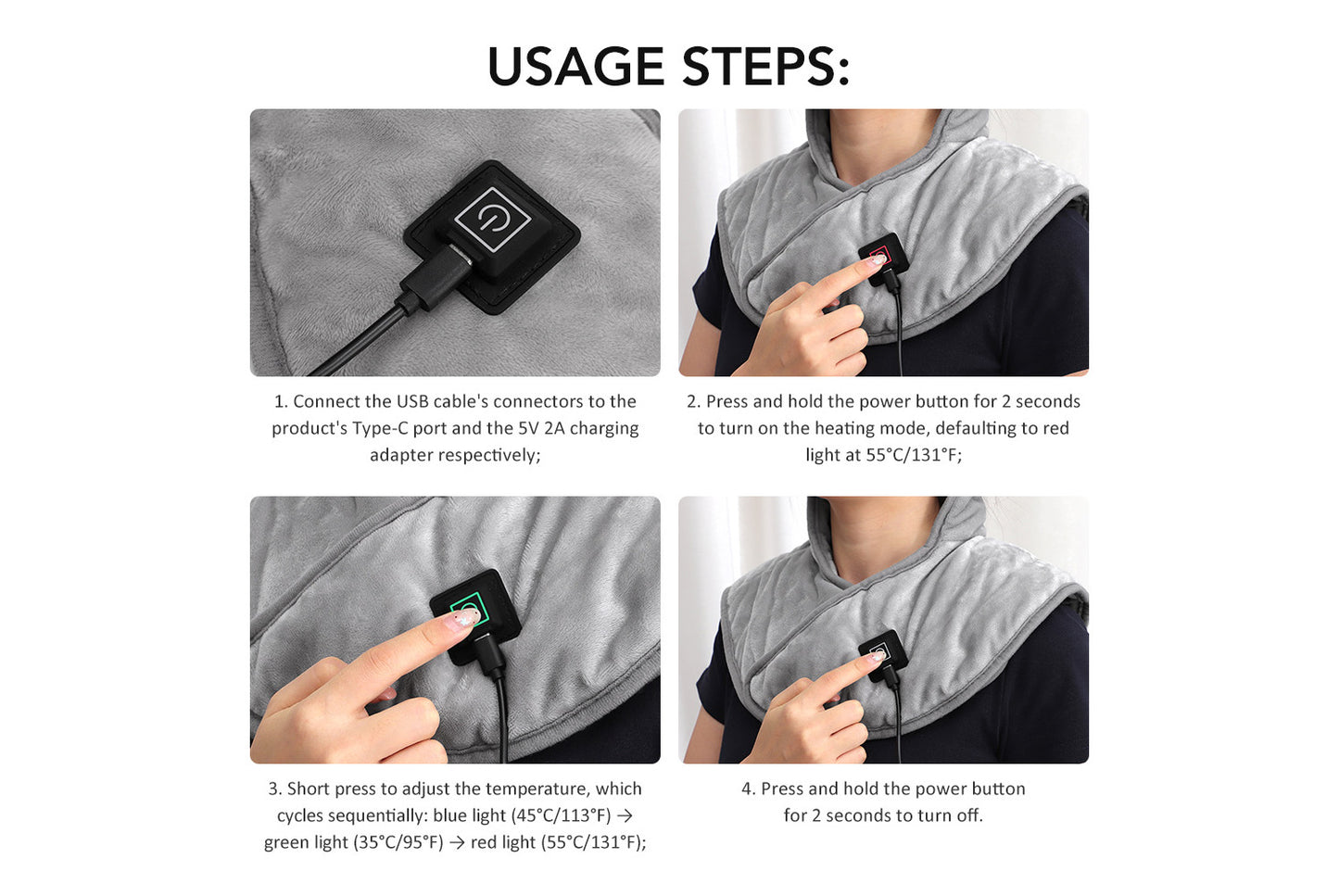 USAGE STEPS:

1. Connect the USB cable's connectors to the product's Type-C port and the 5V 2A charging adapter respectively;

2. Press and hold the power button for 2 seconds to turn on the heating mode, defaulting to red light at 55°C/131°F;

3. Short press to adjust the temperature, which cycles sequentially: blue light (45°C/113°F) → green light (35°C/95°F) → red light (55°C/131°F);

4. Press and hold the power button for 2 seconds to turn off.