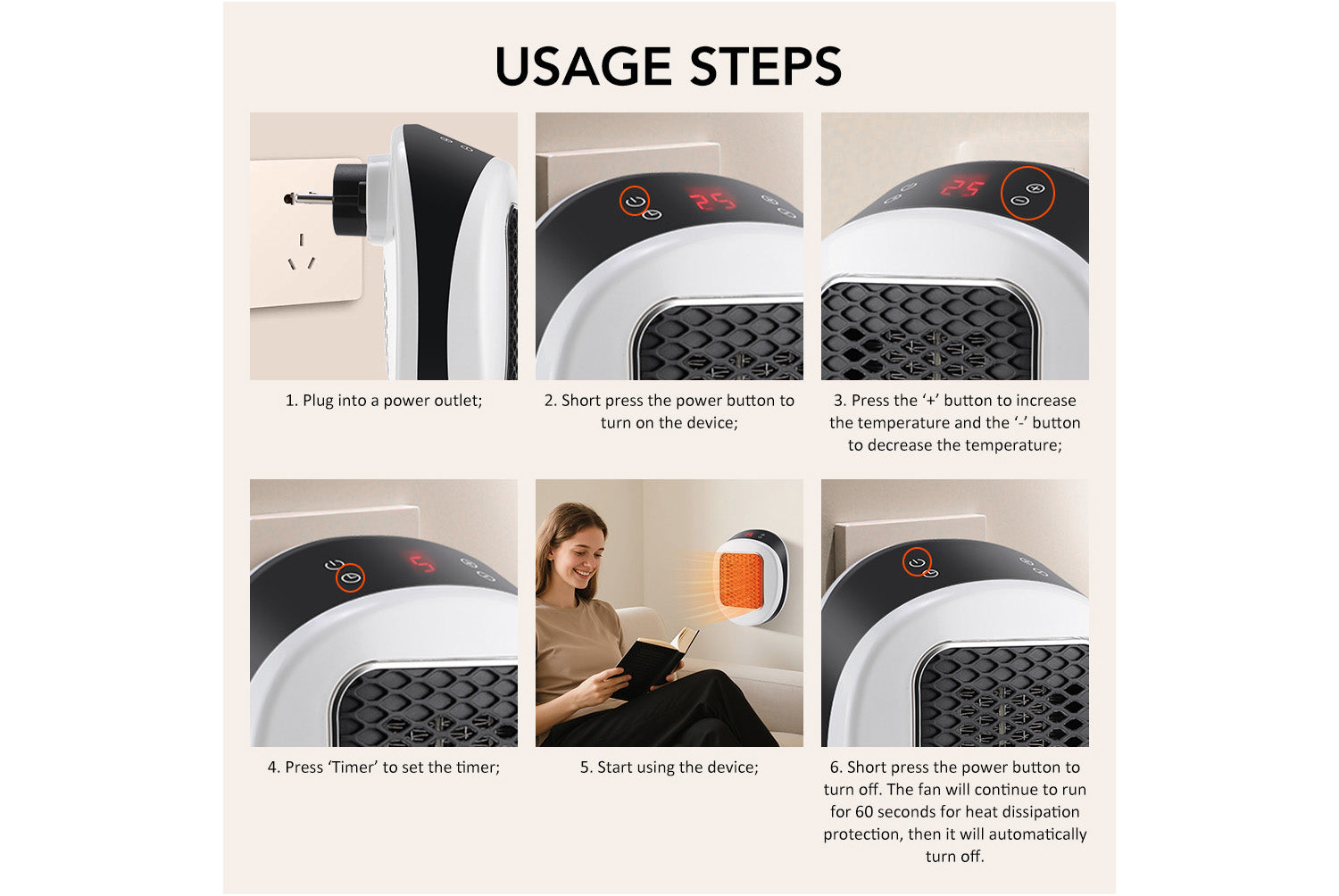 USAGE STEPS

25

25

1. Plug into a power outlet;

2. Short press the power button to turn on the device;

3. Press the '+' button to increase the temperature and the '-' button to decrease the temperature;

4. Press 'Timer' to set the timer;

5. Start using the device;

6. Short press the power button to turn off. The fan will continue to run for 60 seconds for heat dissipation protection, then it will automatically turn off.