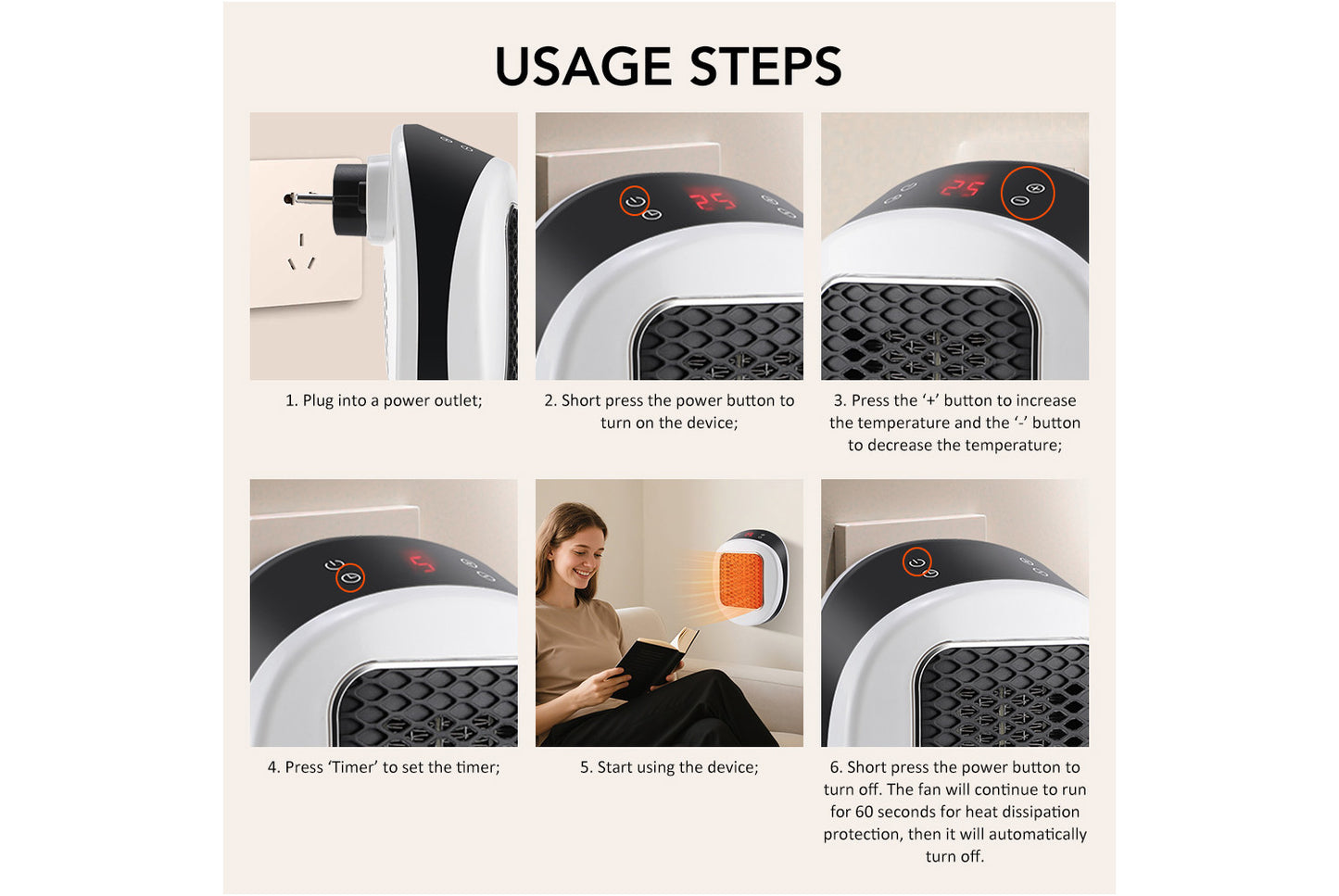 USAGE STEPS

25

25

1. Plug into a power outlet;

2. Short press the power button to turn on the device;

3. Press the '+' button to increase the temperature and the '-' button to decrease the temperature;

5

4. Press 'Timer' to set the timer;

5. Start using the device;

6. Short press the power button to turn off. The fan will continue to run for 60 seconds for heat dissipation protection, then it will automatically turn off.