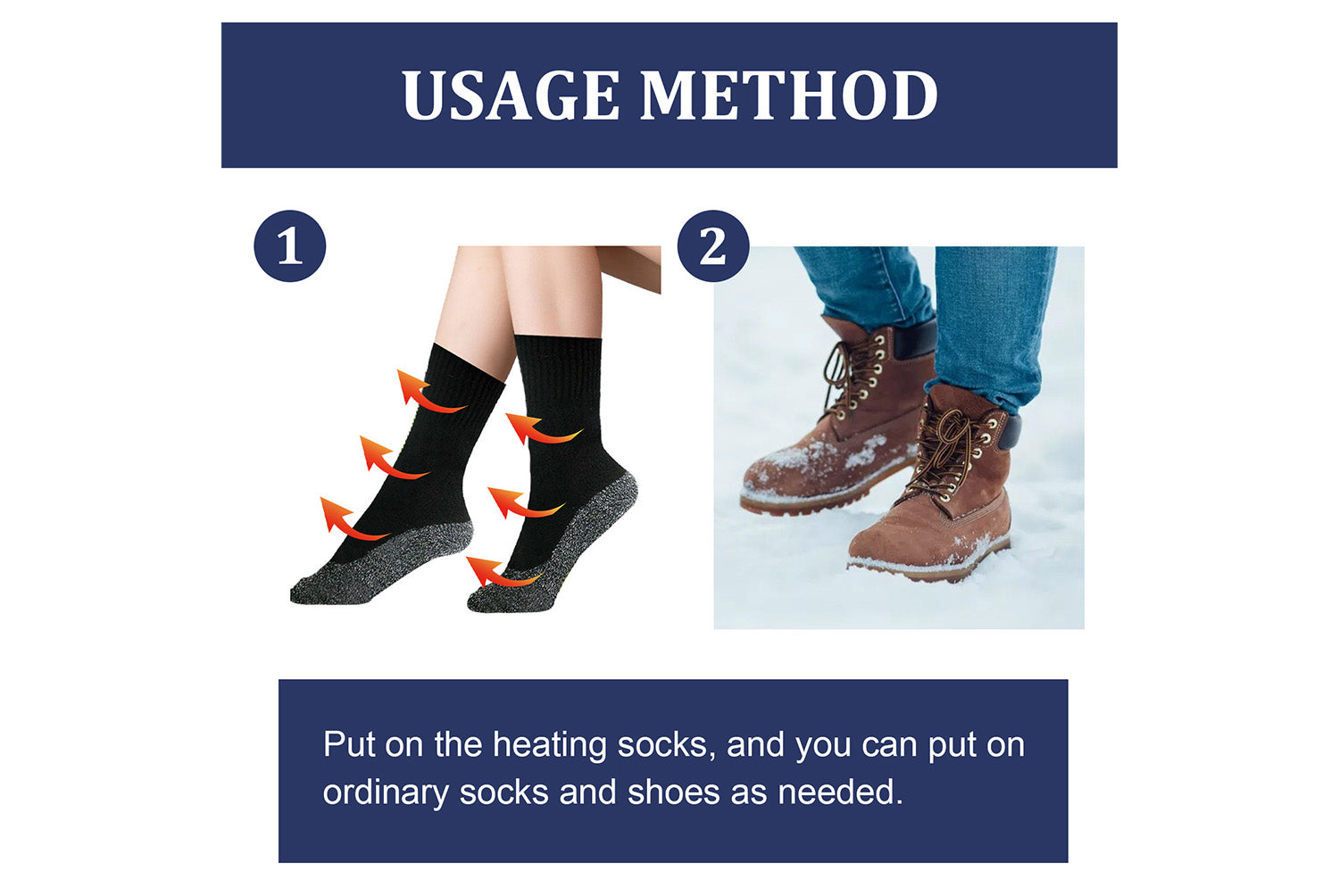 USAGE METHOD

1

2

Put on the heating socks, and you can put on ordinary socks and shoes as needed.