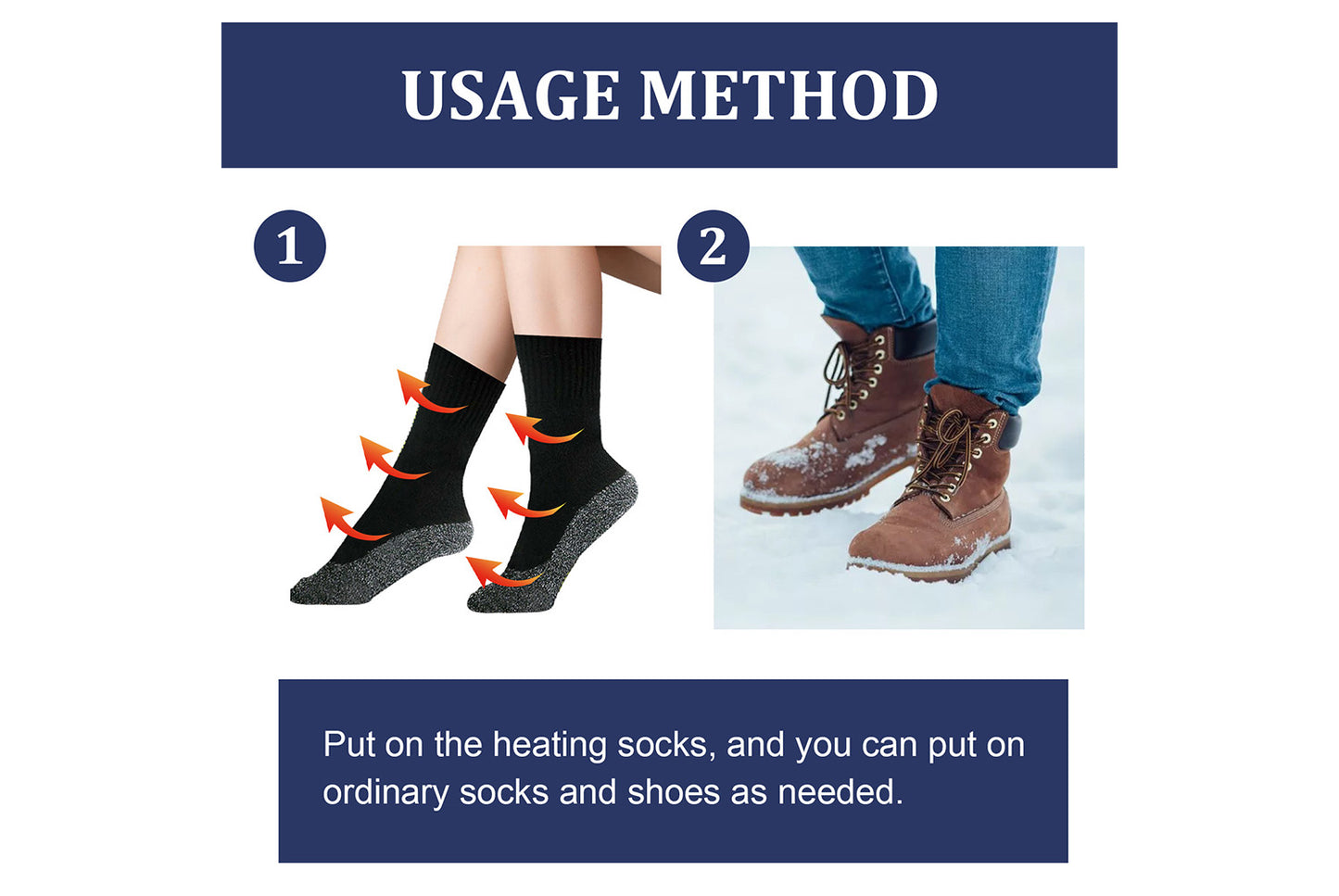 USAGE METHOD

1

2

Put on the heating socks, and you can put on ordinary socks and shoes as needed.