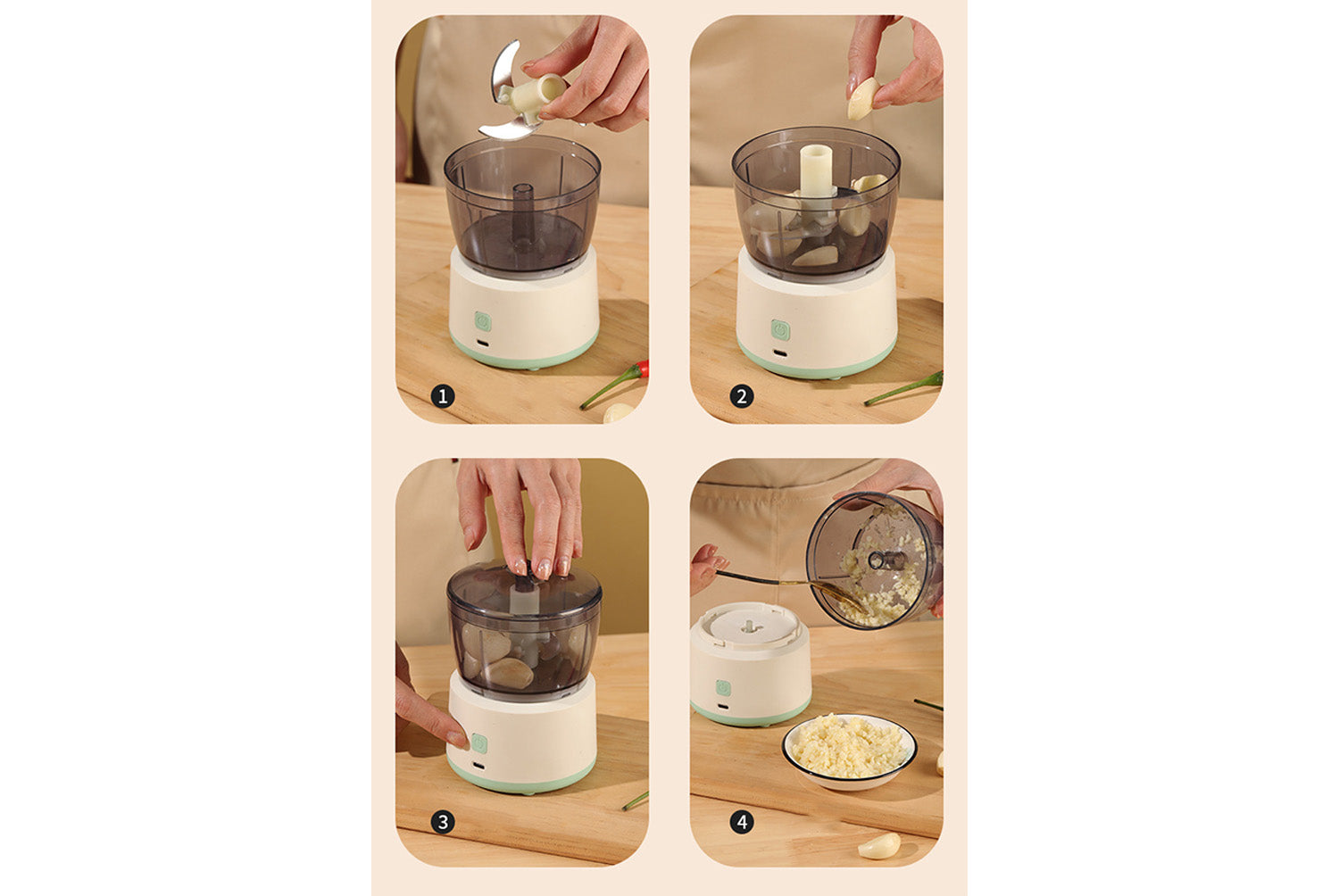 1

2

3

4