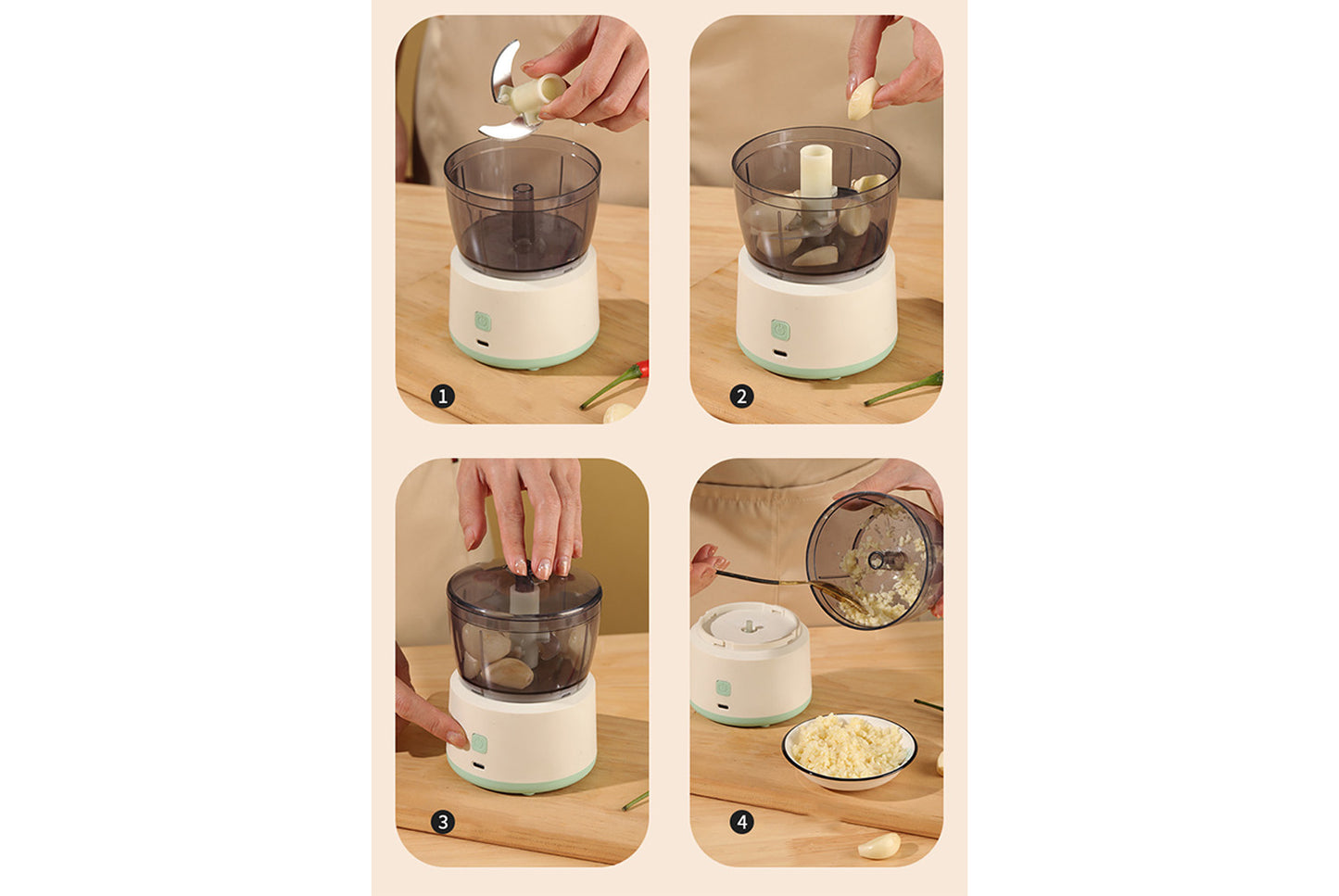 1

2

3

4