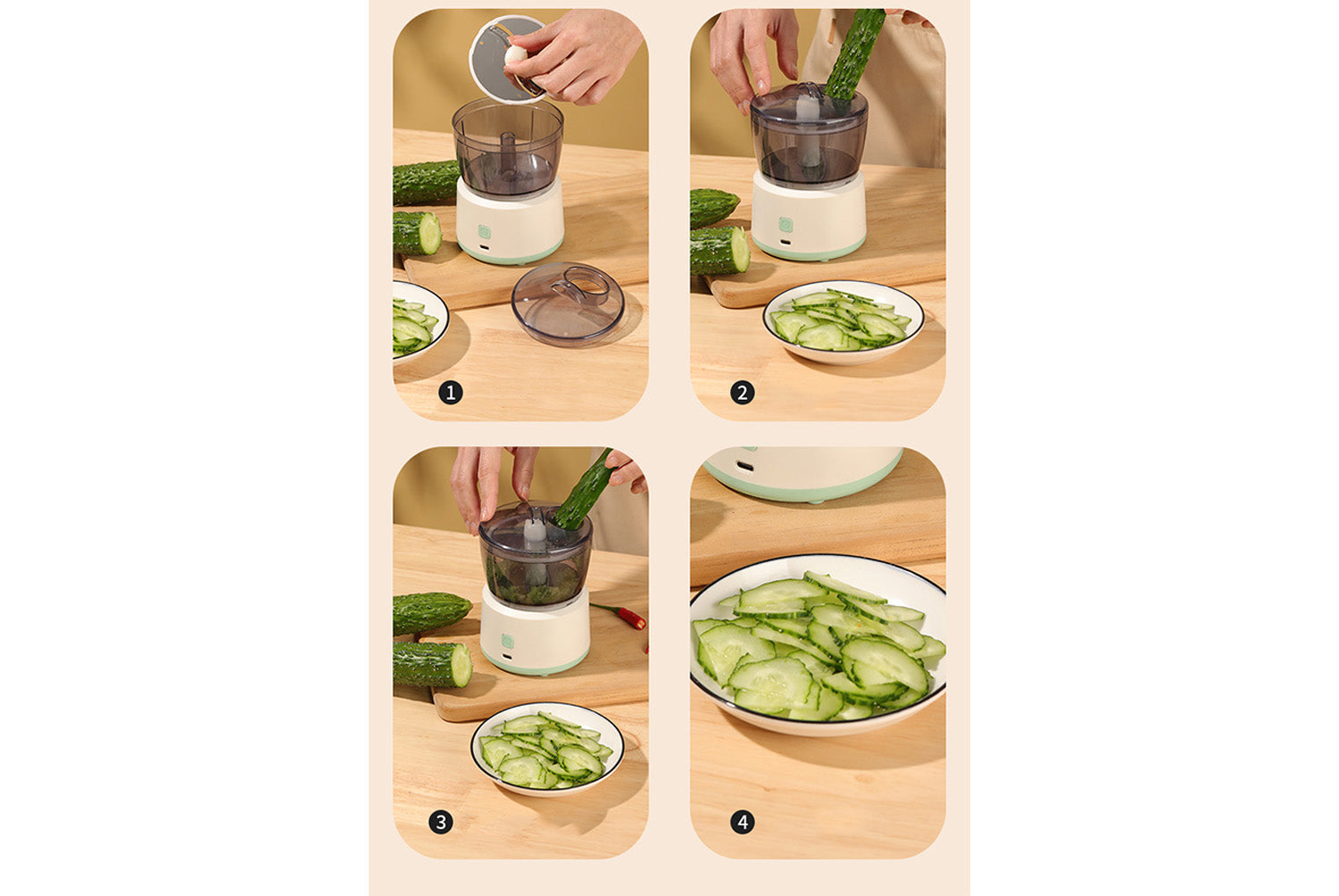 1

2

3

4