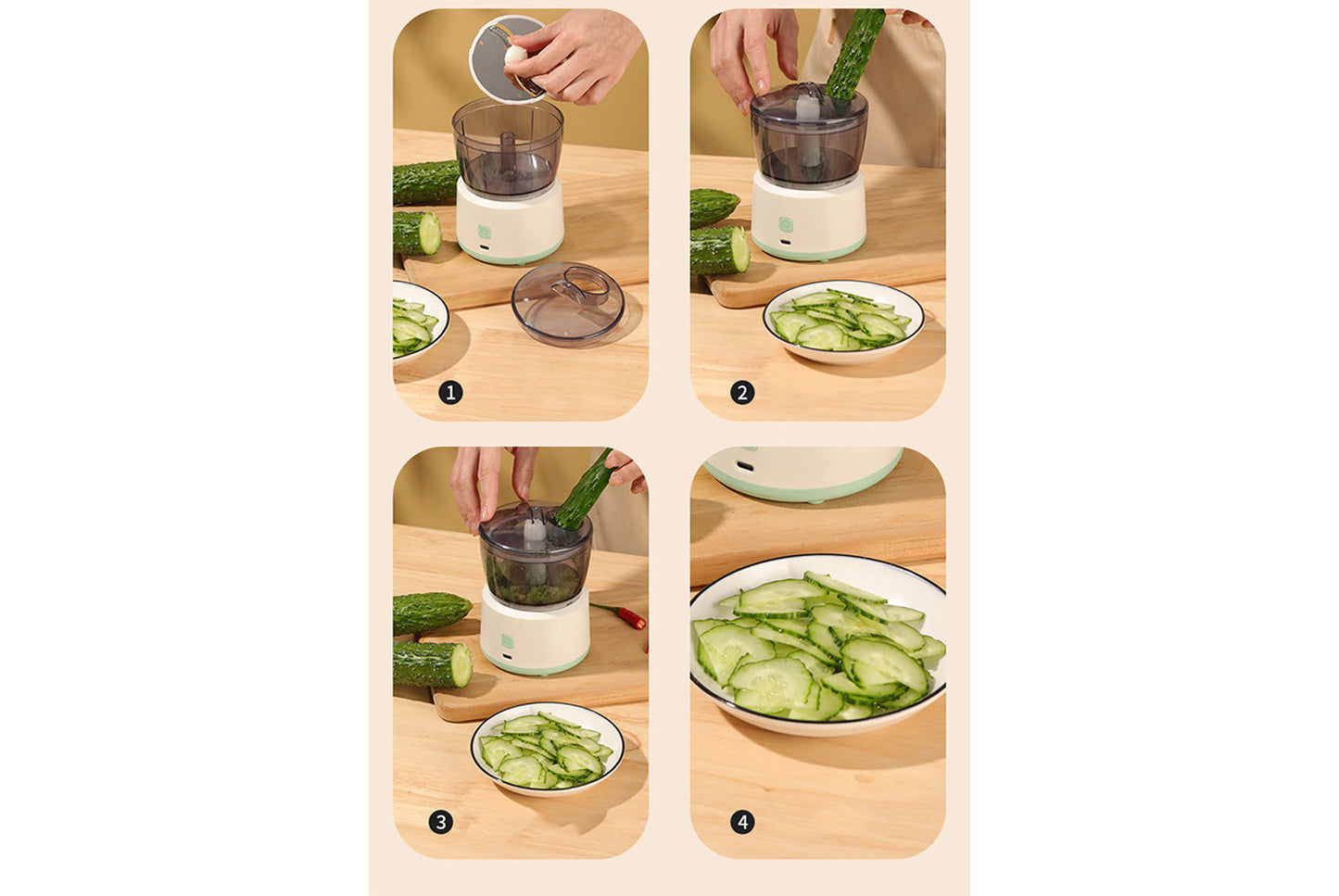 1

2

3

4