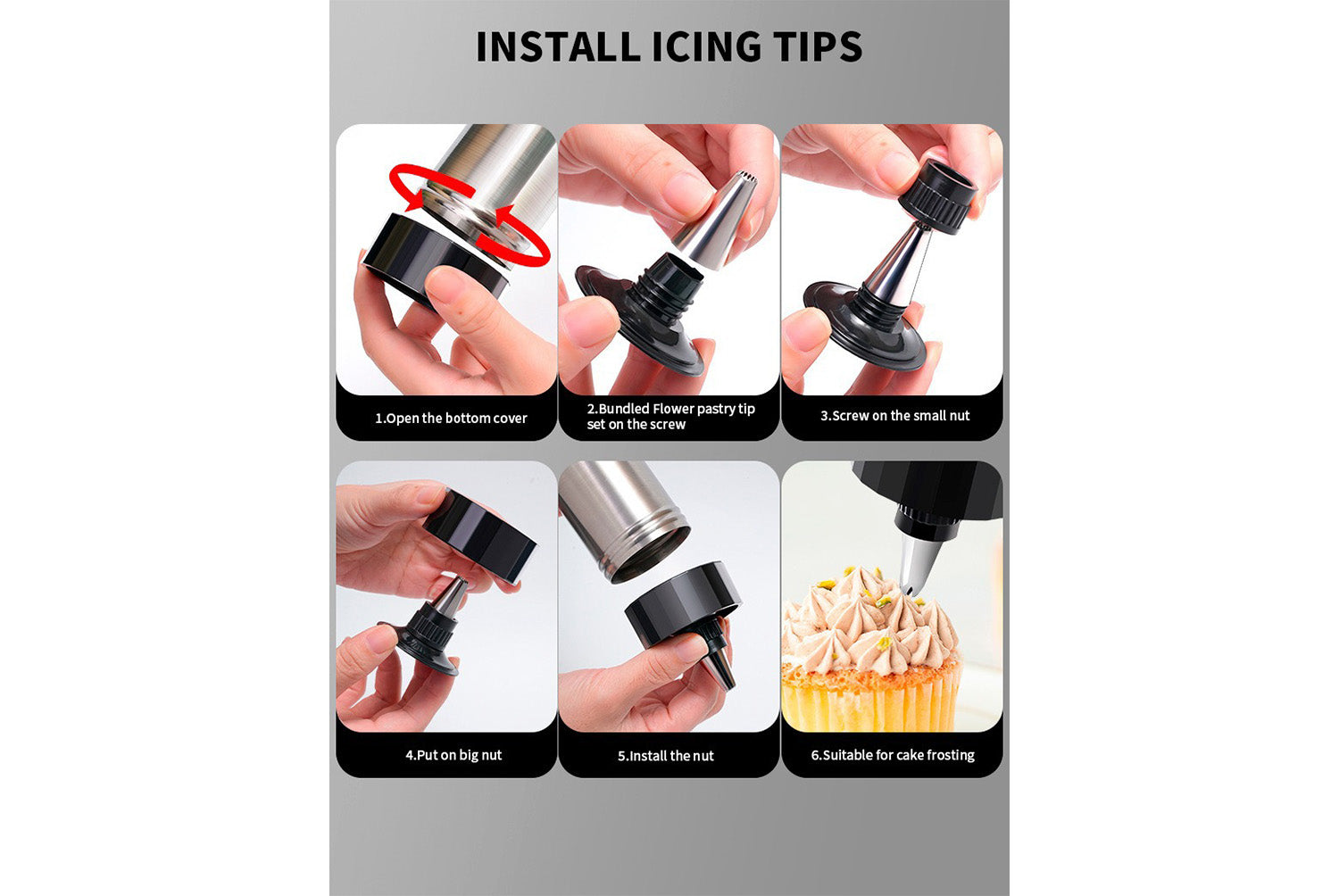 INSTALL ICING TIPS

1.Open the bottom cover

2.Bundled Flower pastry tip set on the screw

3.Screw on the small nut

4.Put on big nut

5.Install the nut

6.Suitable for cake frosting