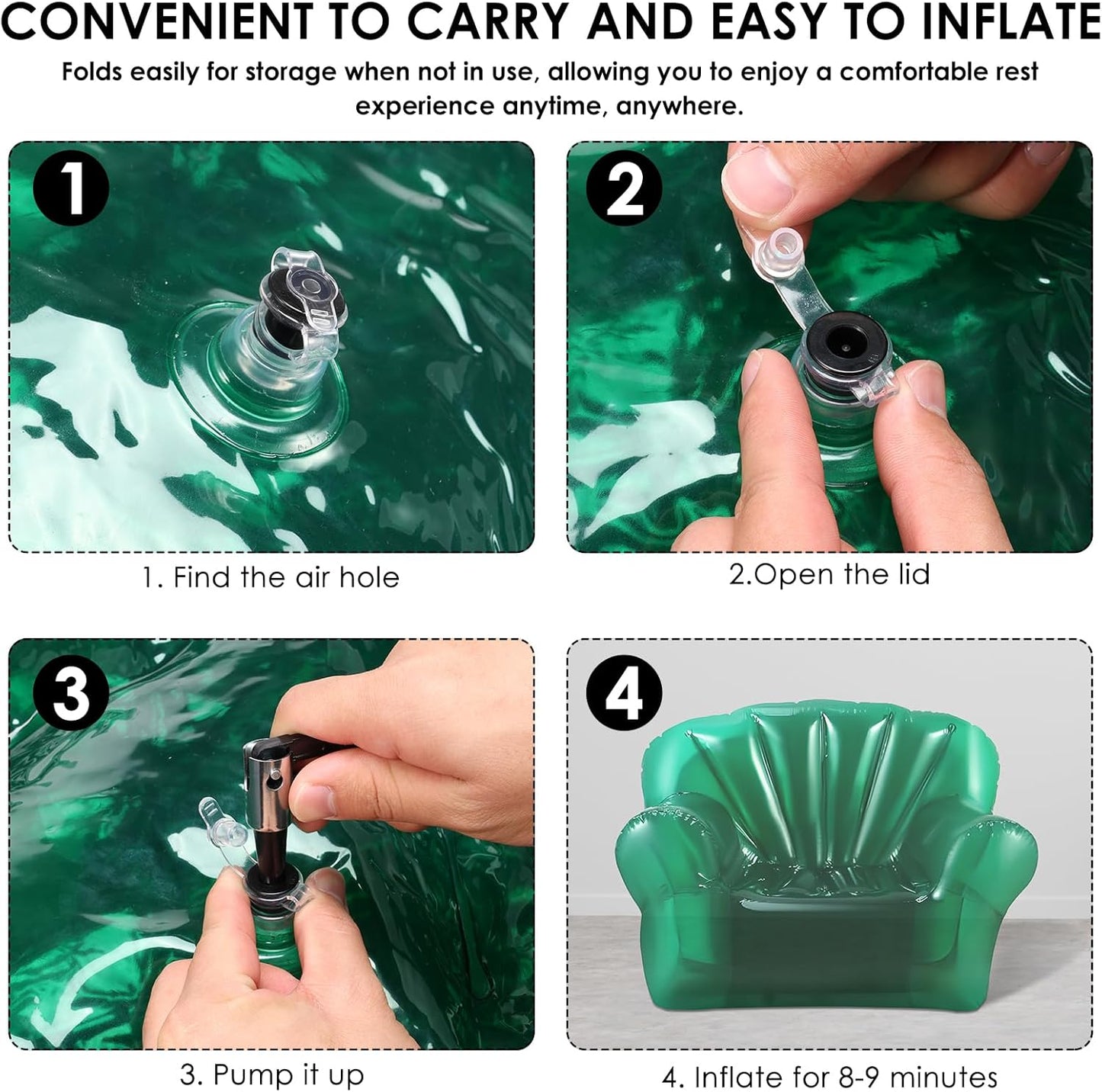 CONVENIENT TO CARRY AND EASY TO INFLATE

Folds easily for storage when not in use, allowing you to enjoy a comfortable rest experience anytime, anywhere.

1

1. Find the air hole

2

2.Open the lid

3

3. Pump it up

4

4. Inflate for 8-9 minutes