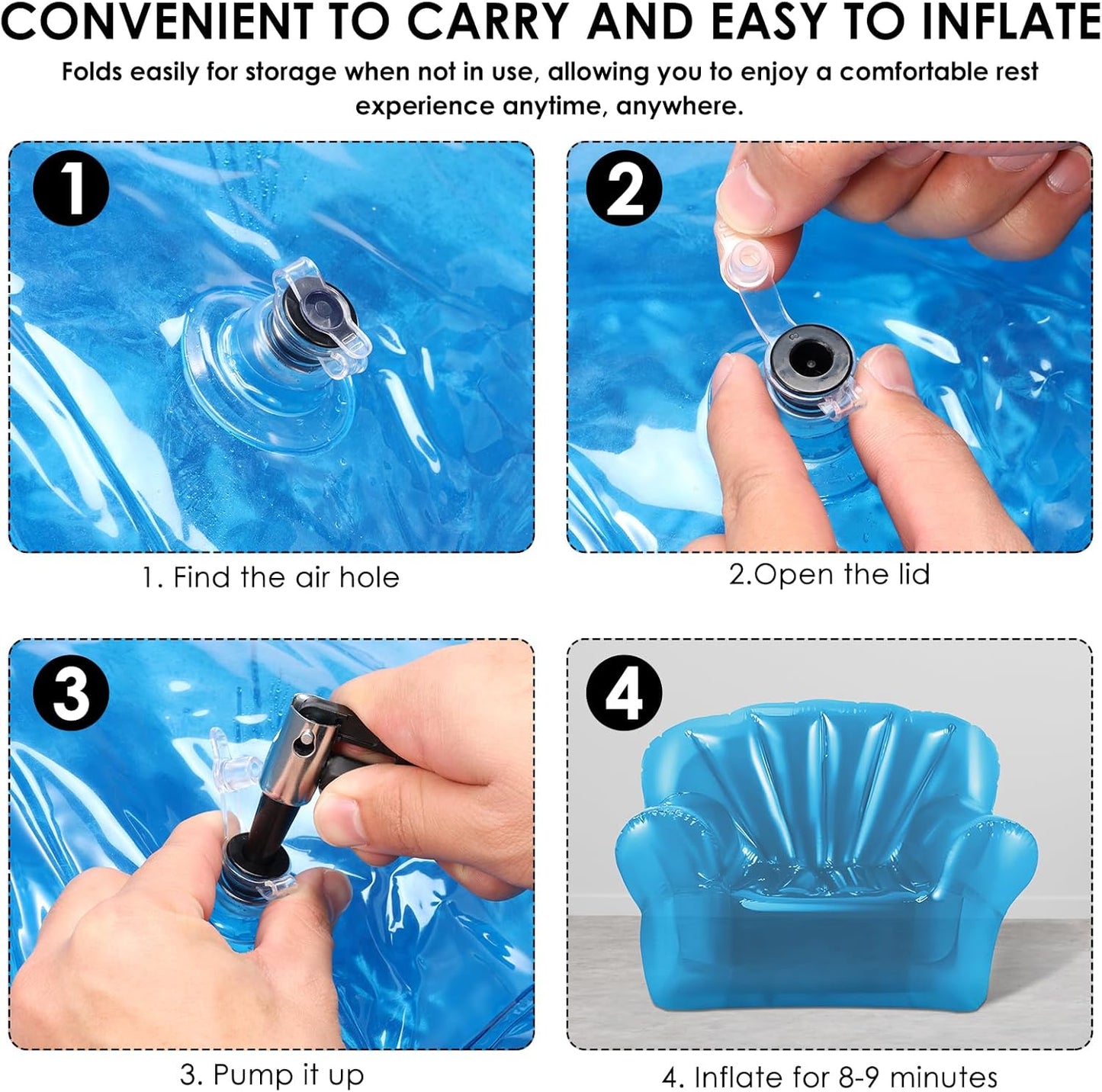 CONVENIENT TO CARRY AND EASY TO INFLATE

Folds easily for storage when not in use, allowing you to enjoy a comfortable rest experience anytime, anywhere.

1

1. Find the air hole

2

2.Open the lid

3

3. Pump it up

4

4. Inflate for 8-9 minutes