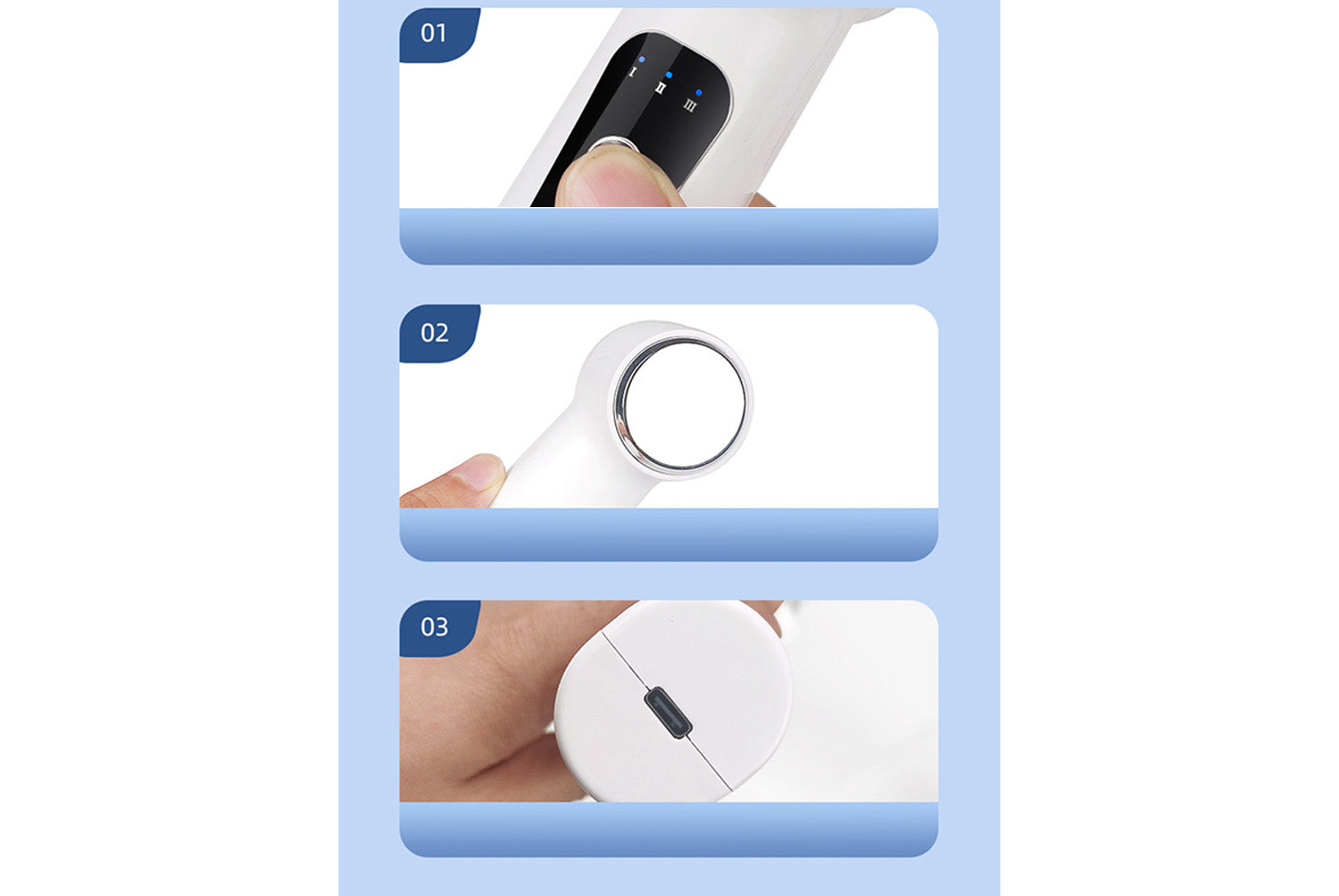 01

I II III

02

03