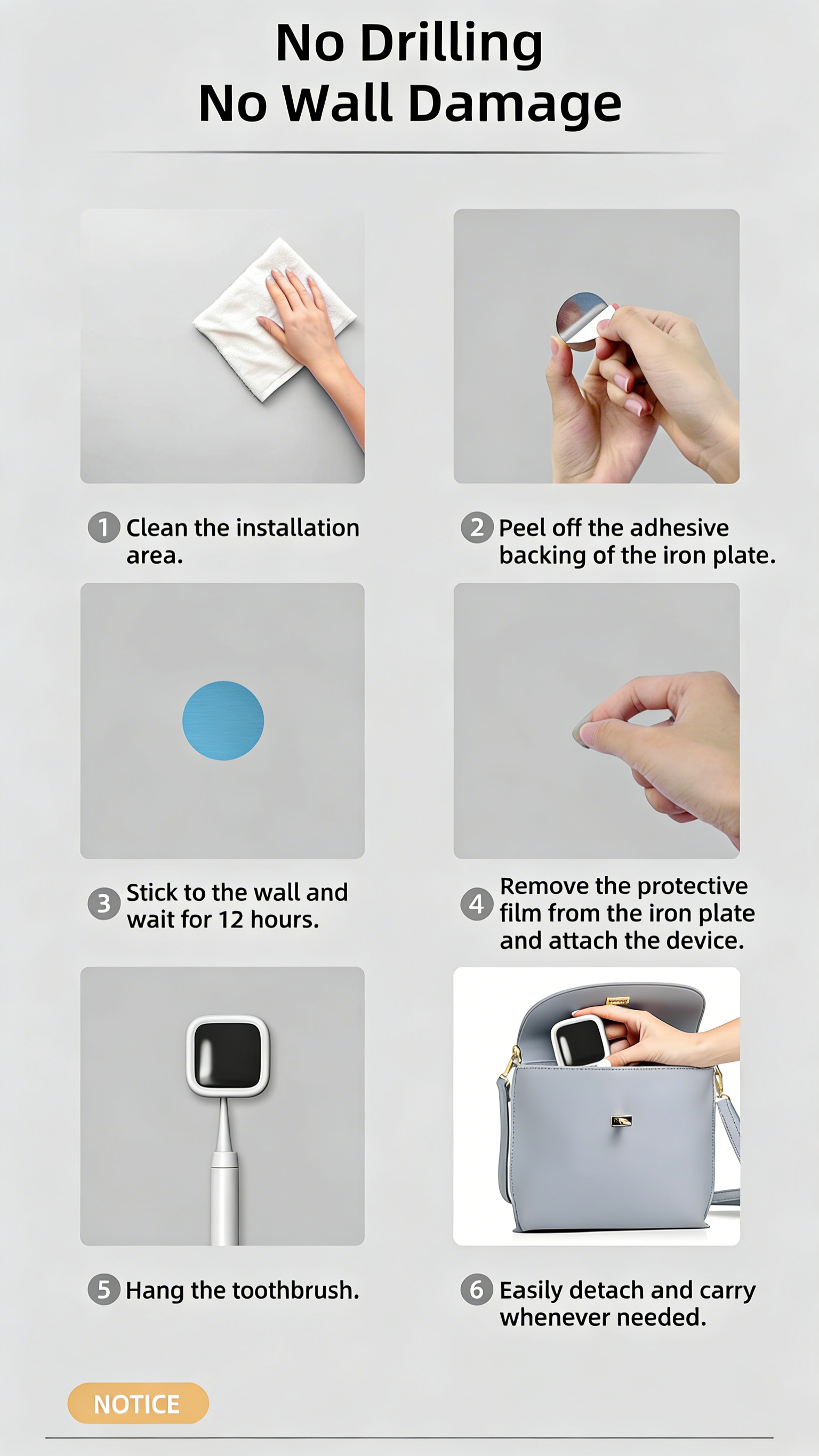 No Drilling
No Wall Damage

1 Clean the installation area.

2 Peel off the adhesive backing of the iron plate.

3 Stick to the wall and wait for 12 hours.

4 Remove the protective film from the iron plate and attach the device.

5 Hang the toothbrush.

6 Easily detach and carry whenever needed.

NOTICE