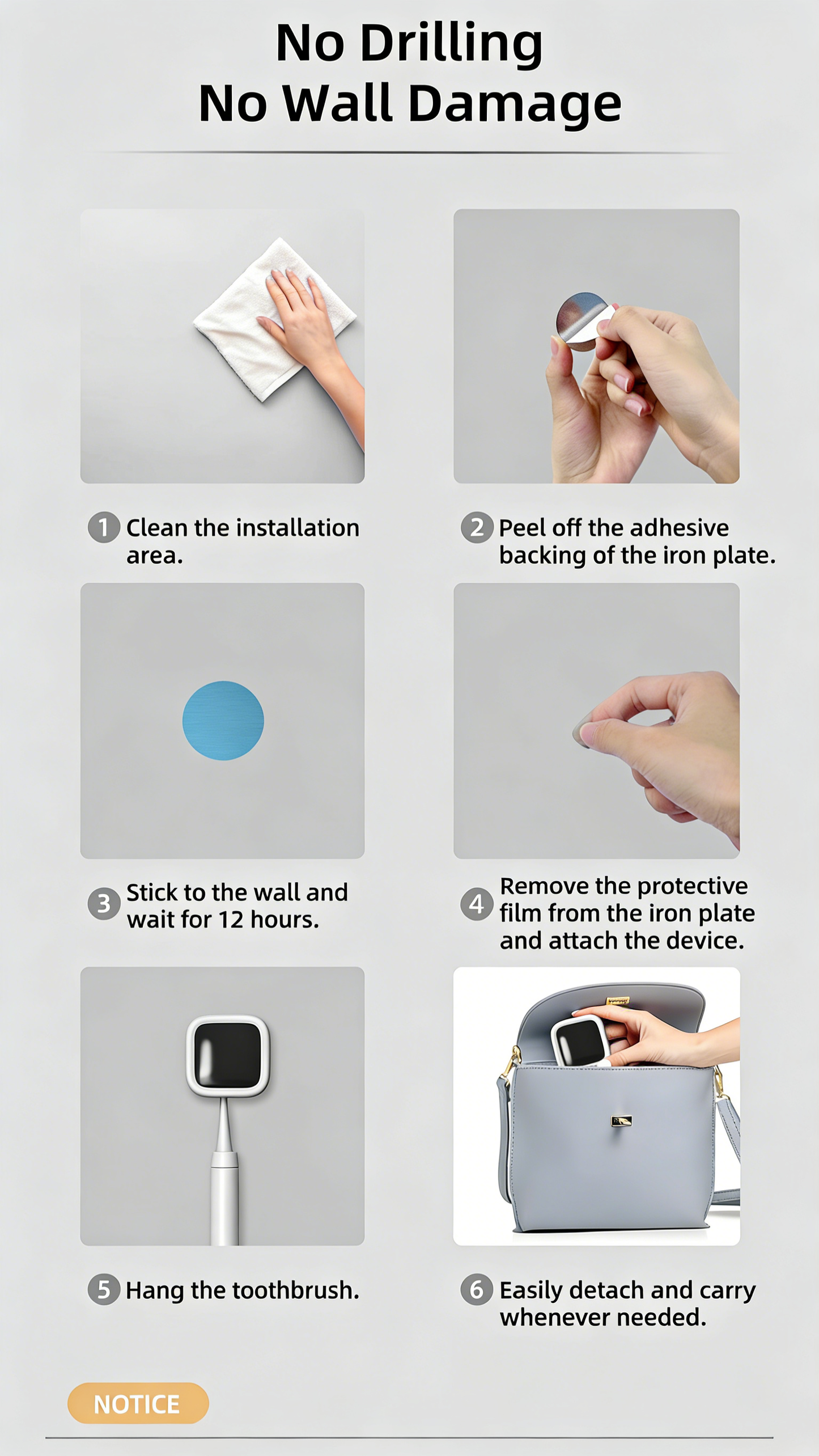 No Drilling
No Wall Damage

1 Clean the installation area.

2 Peel off the adhesive backing of the iron plate.

3 Stick to the wall and wait for 12 hours.

4 Remove the protective film from the iron plate and attach the device.

5 Hang the toothbrush.

6 Easily detach and carry whenever needed.

NOTICE