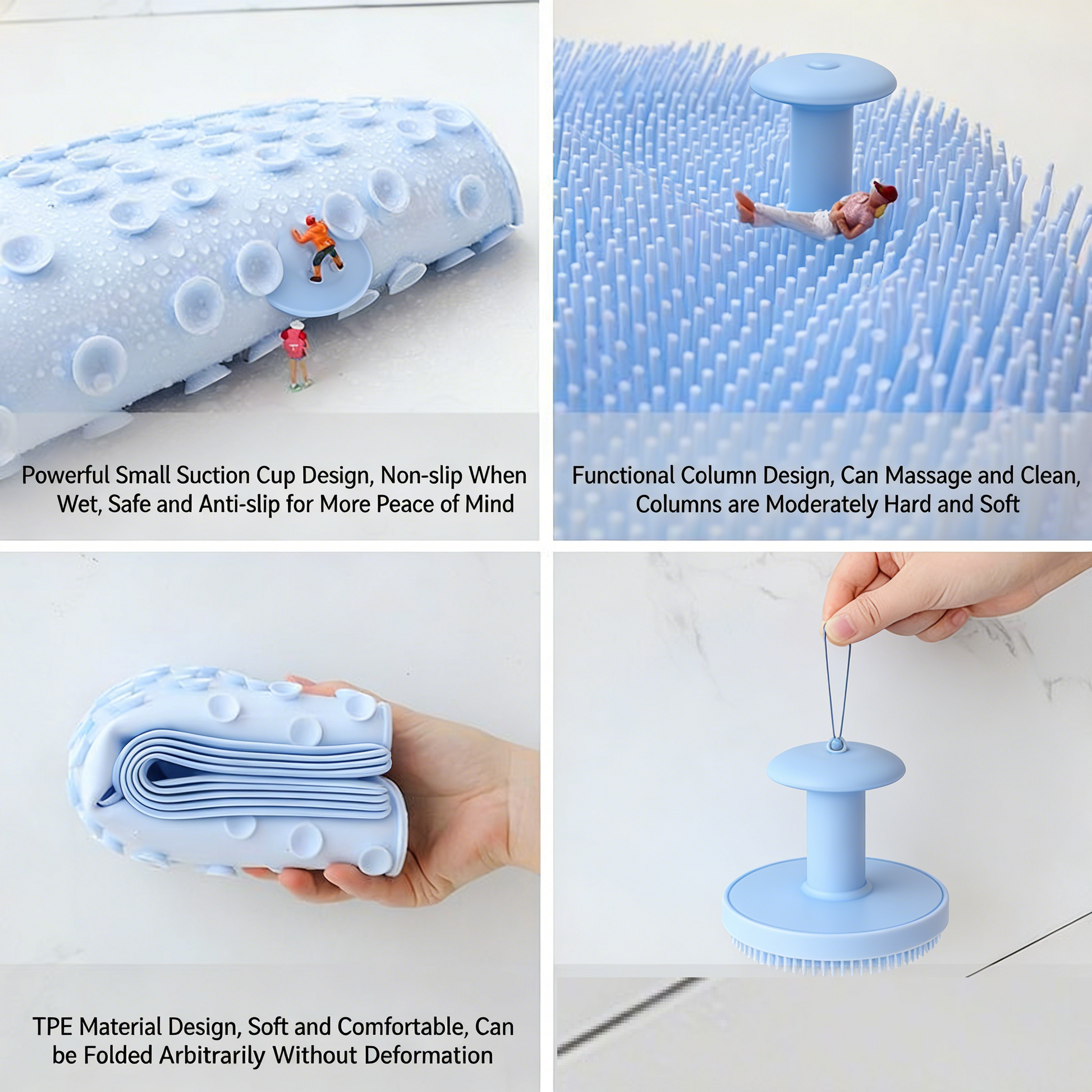 Powerful Small Suction Cup Design, Non-slip When Wet, Safe and Anti-slip for More Peace of Mind

Functional Column Design, Can Massage and Clean, Columns are Moderately Hard and Soft

TPE Material Design, Soft and Comfortable, Can be Folded Arbitrarily Without Deformation