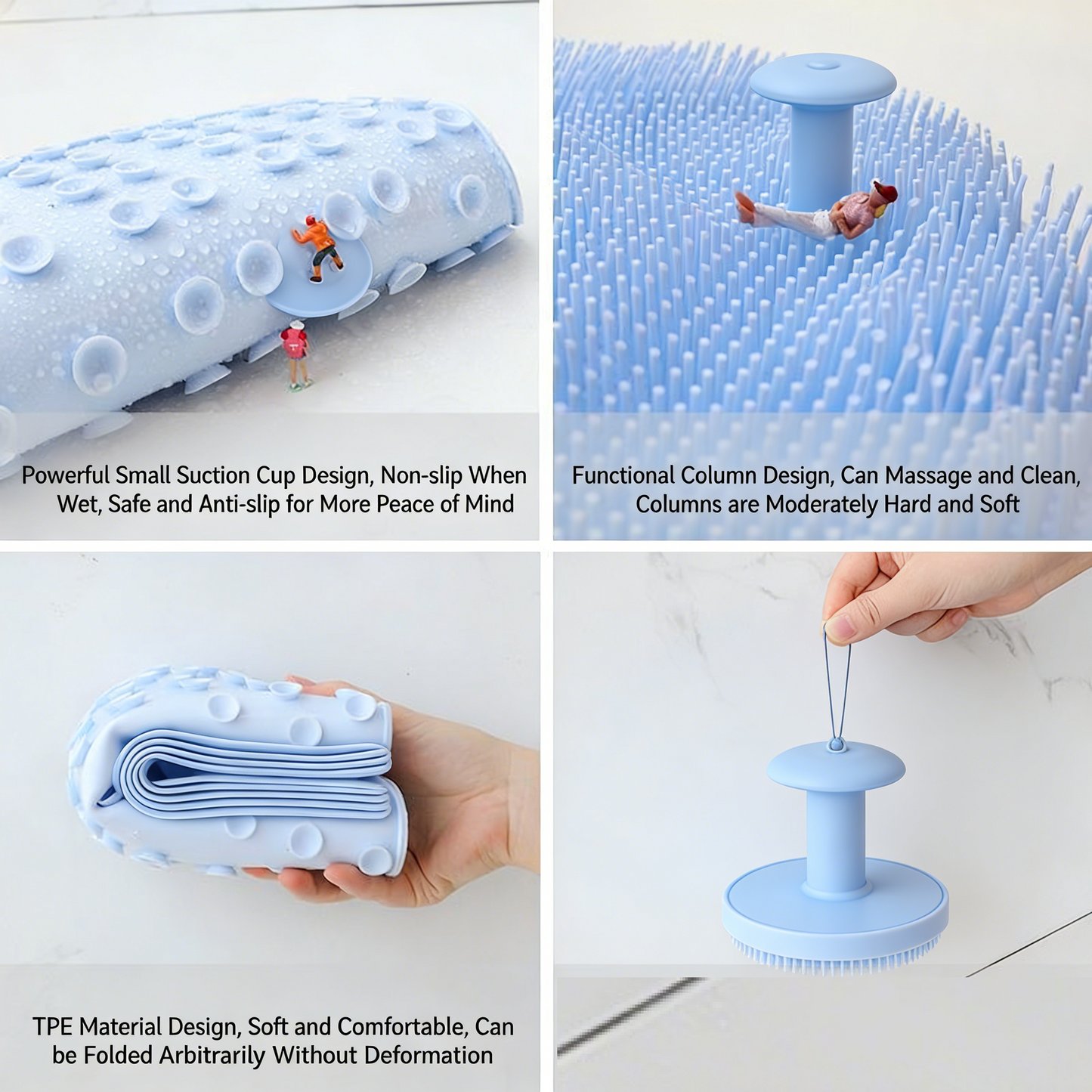 Powerful Small Suction Cup Design, Non-slip When Wet, Safe and Anti-slip for More Peace of Mind

Functional Column Design, Can Massage and Clean, Columns are Moderately Hard and Soft

TPE Material Design, Soft and Comfortable, Can be Folded Arbitrarily Without Deformation