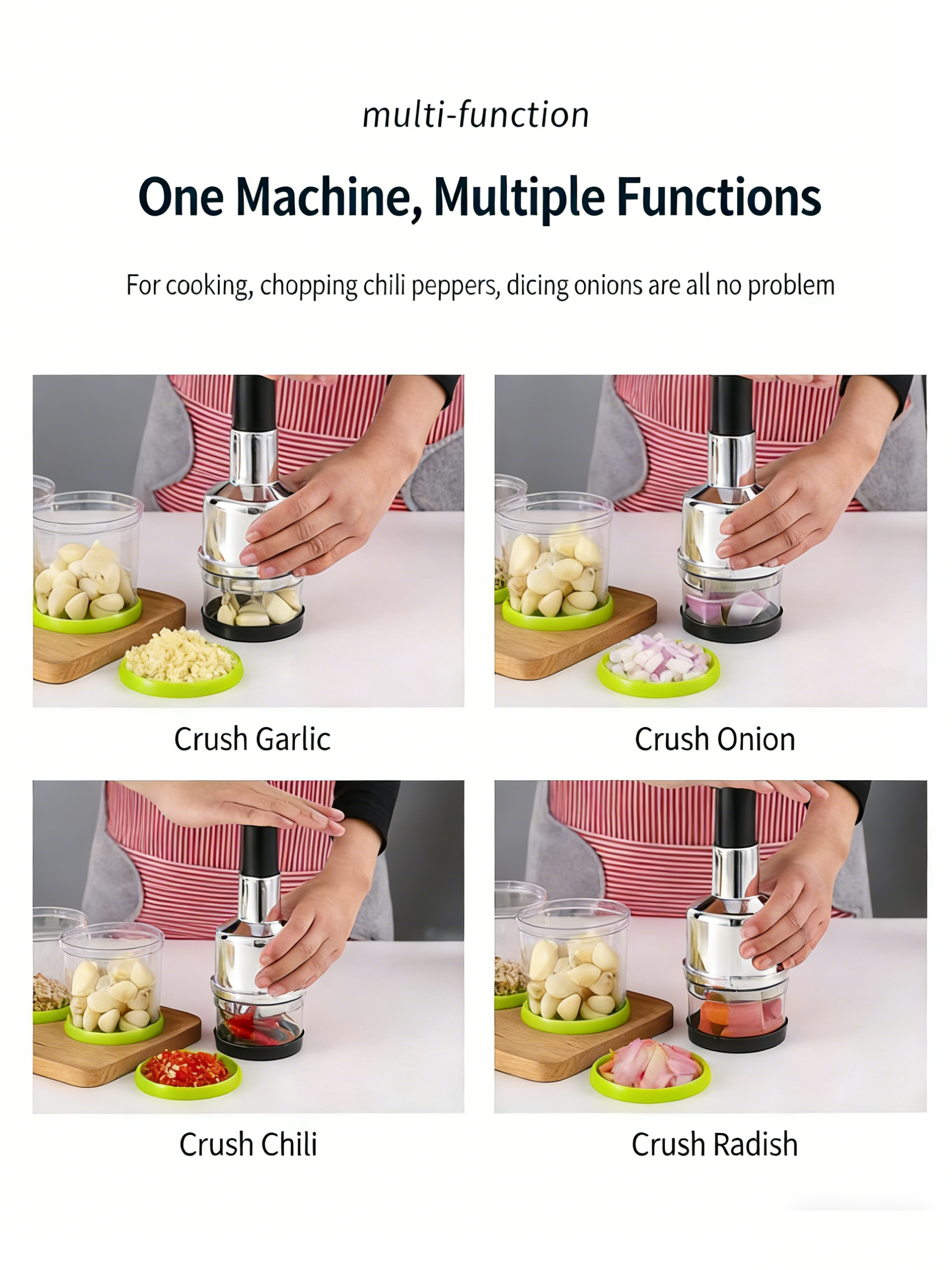 multi-function

One Machine, Multiple Functions

For cooking, chopping chili peppers, dicing onions are all no problem

Crush Garlic

Crush Onion

Crush Chili

Crush Radish