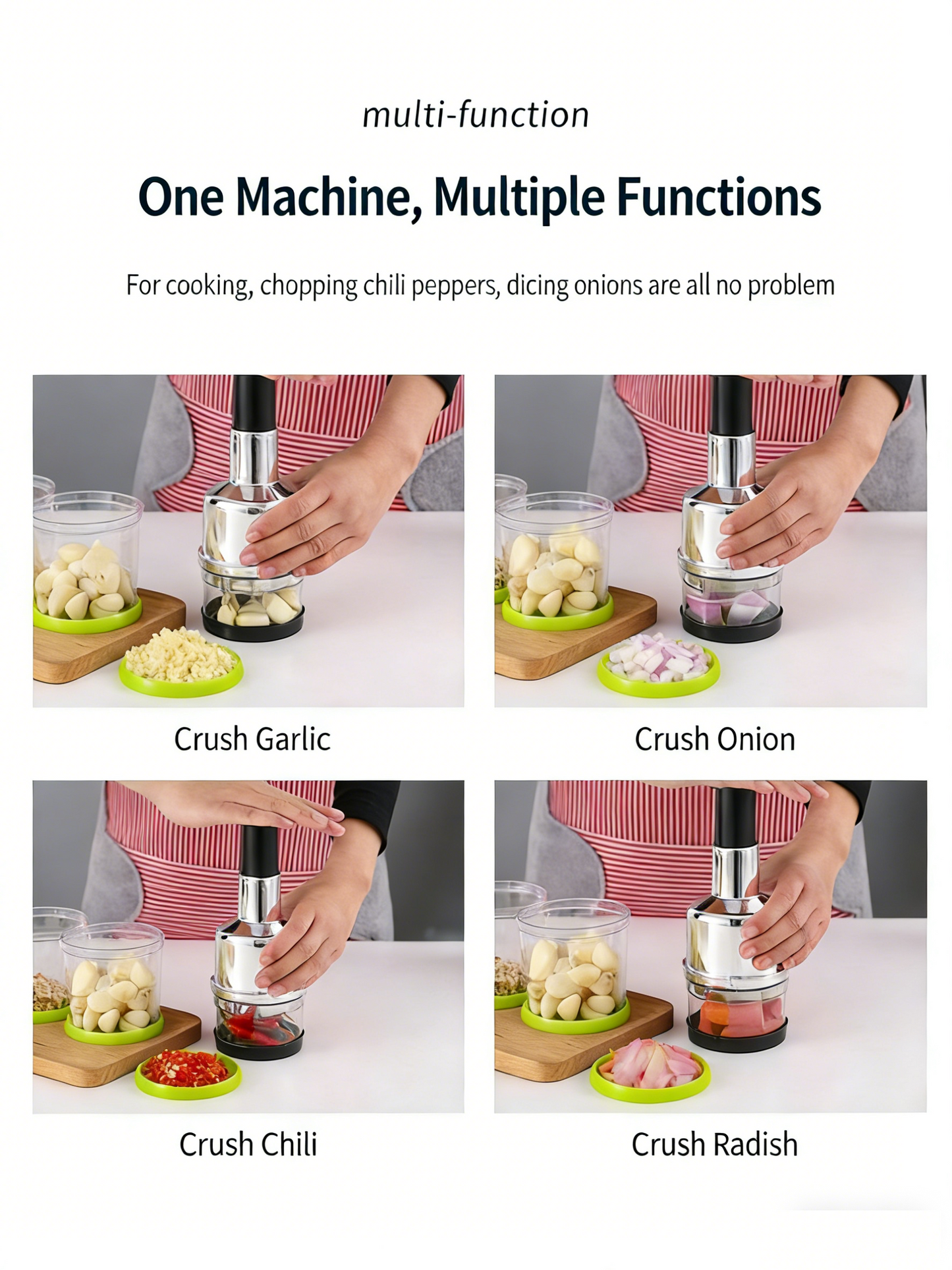 multi-function

One Machine, Multiple Functions

For cooking, chopping chili peppers, dicing onions are all no problem

Crush Garlic

Crush Onion

Crush Chili

Crush Radish