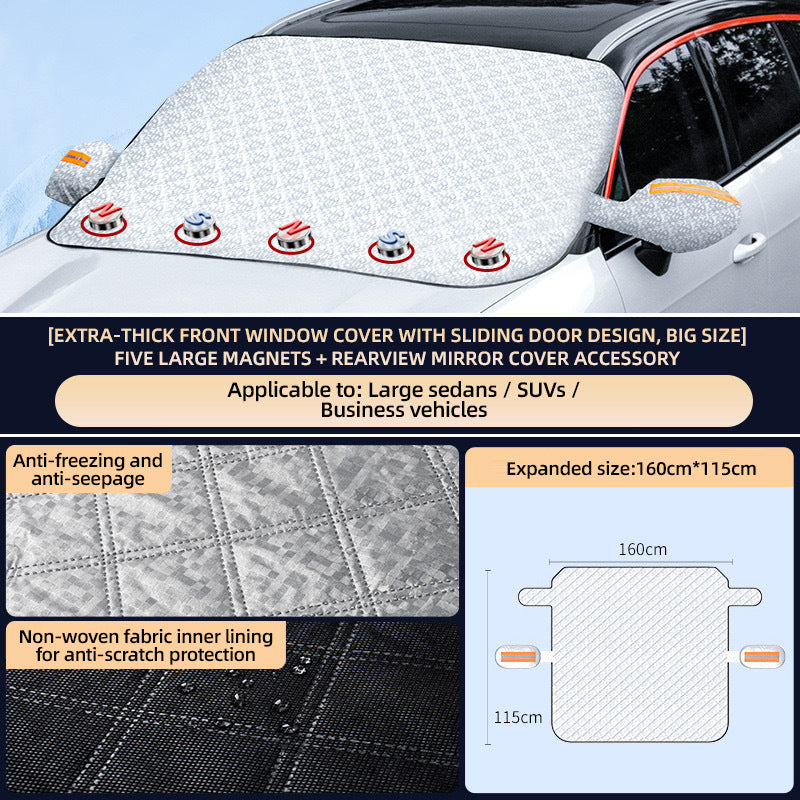 N S N S N

[EXTRA-THICK FRONT WINDOW COVER WITH SLIDING DOOR DESIGN, BIG SIZE]
FIVE LARGE MAGNETS + REARVIEW MIRROR COVER ACCESSORY

Applicable to: Large sedans / SUVs / Business vehicles

Anti-freezing and anti-seepage

Non-woven fabric inner lining for anti-scratch protection

Expanded size:160cm*115cm

160cm

115cm