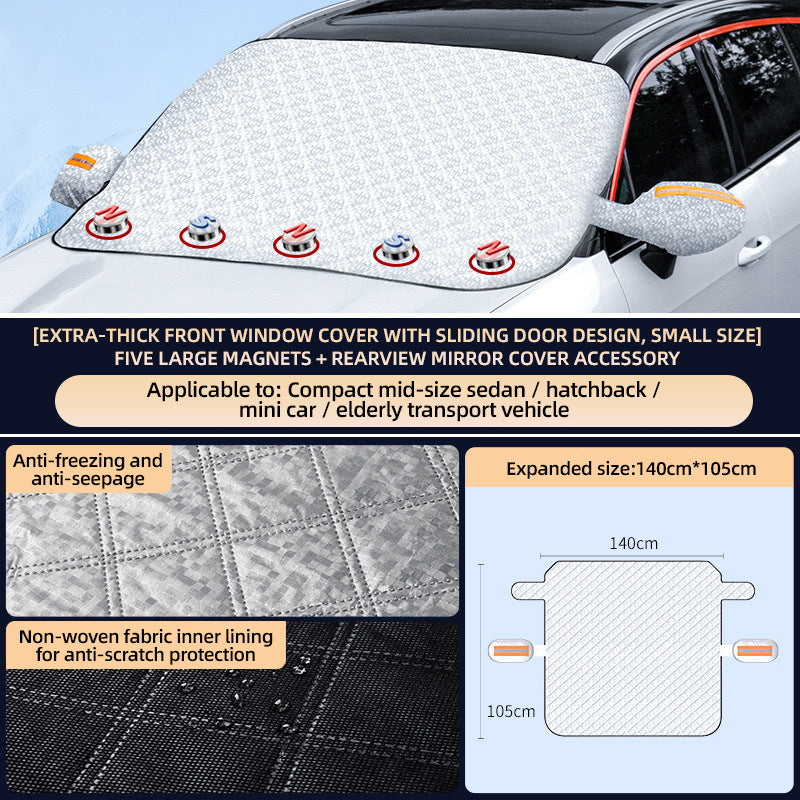 N S N S N

[EXTRA-THICK FRONT WINDOW COVER WITH SLIDING DOOR DESIGN, SMALL SIZE]
FIVE LARGE MAGNETS + REARVIEW MIRROR COVER ACCESSORY

Applicable to: Compact mid-size sedan / hatchback / mini car / elderly transport vehicle

Anti-freezing and anti-seepage

Non-woven fabric inner lining for anti-scratch protection

Expanded size:140cm*105cm

140cm

105cm