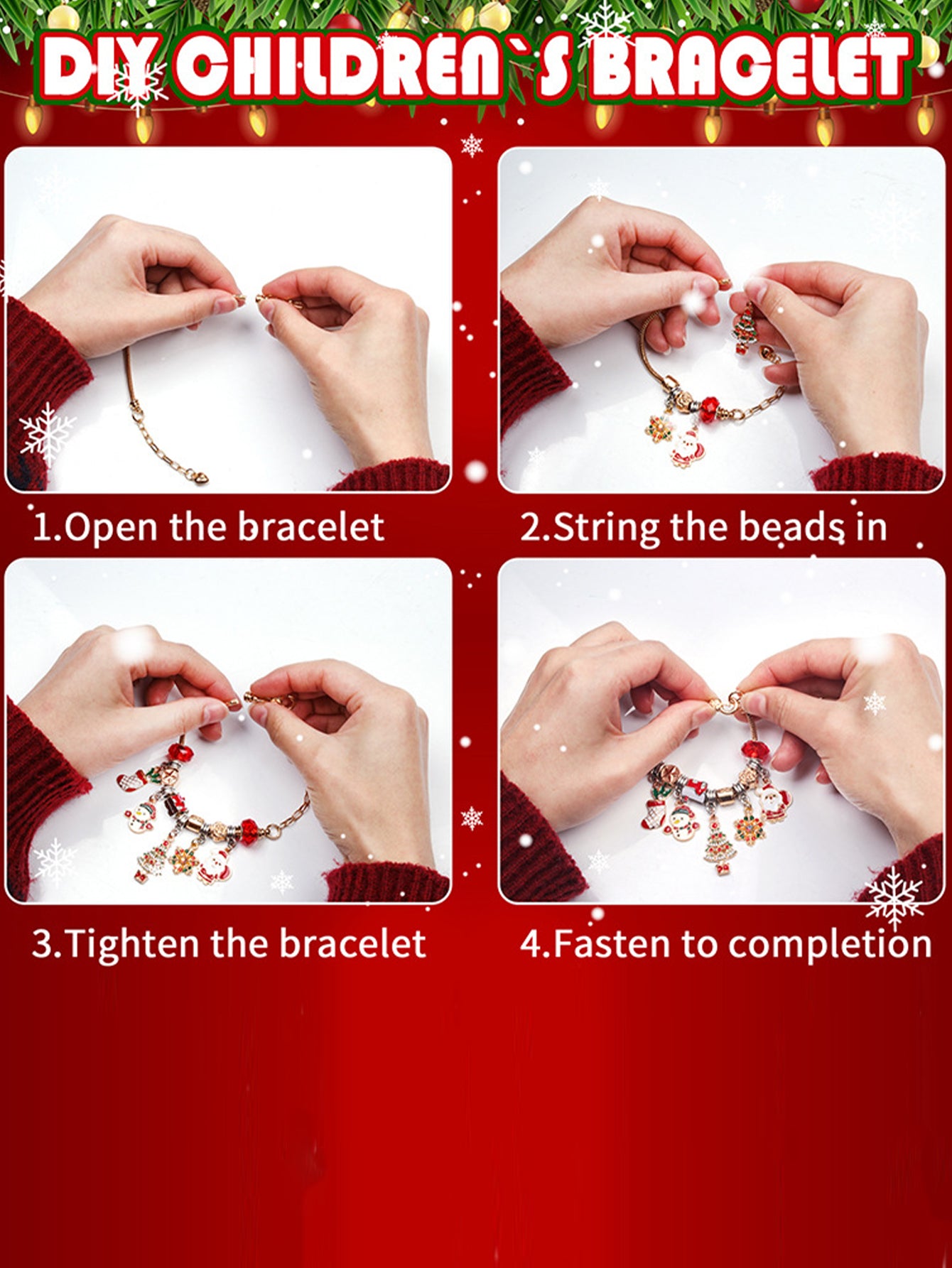 DIY CHILDREN`S BRACELET

1.Open the bracelet

2.String the beads in

3.Tighten the bracelet

4.Fasten to completion