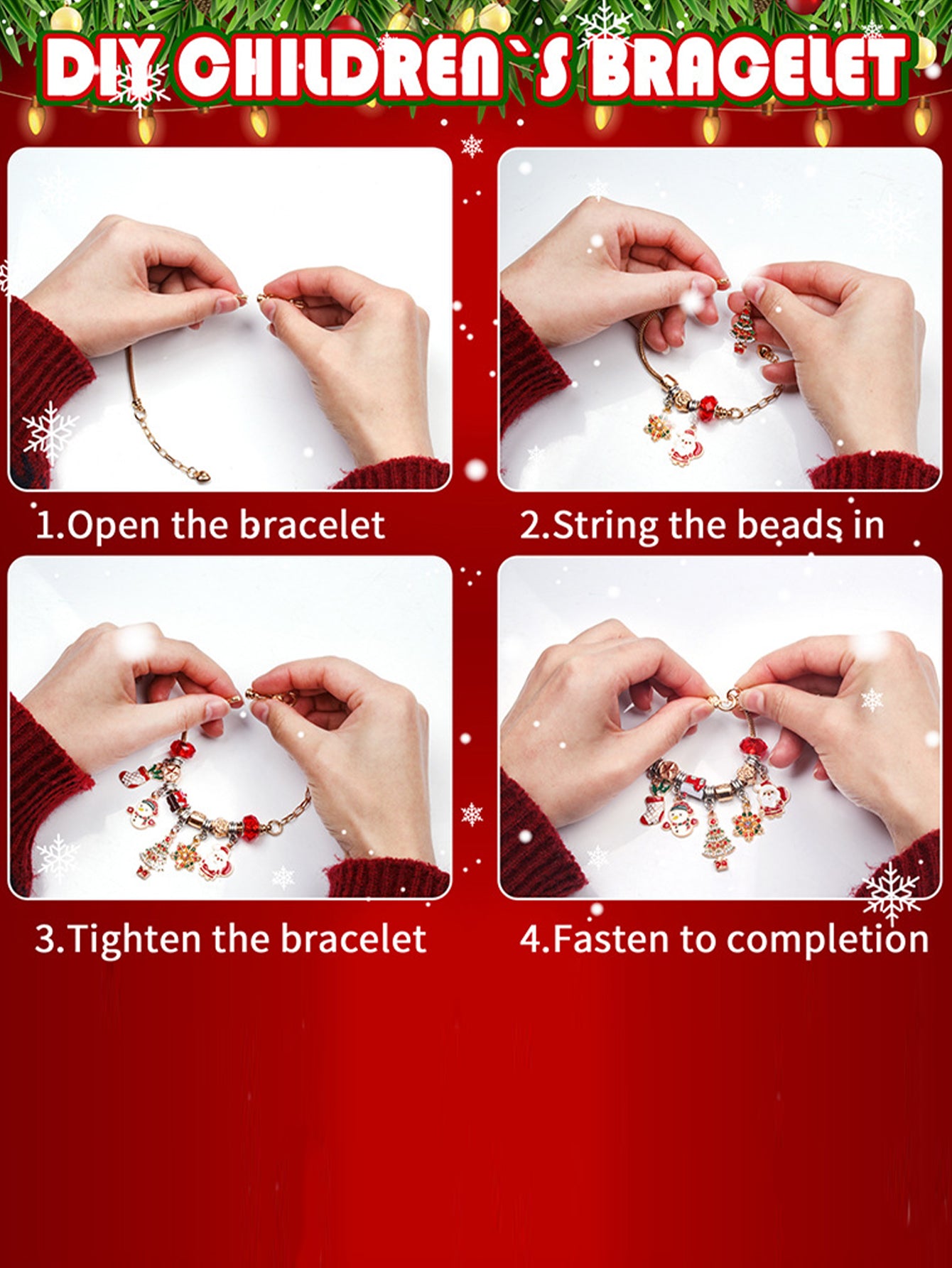 DIY CHILDREN`S BRACELET

1.Open the bracelet

2.String the beads in

3.Tighten the bracelet

4.Fasten to completion