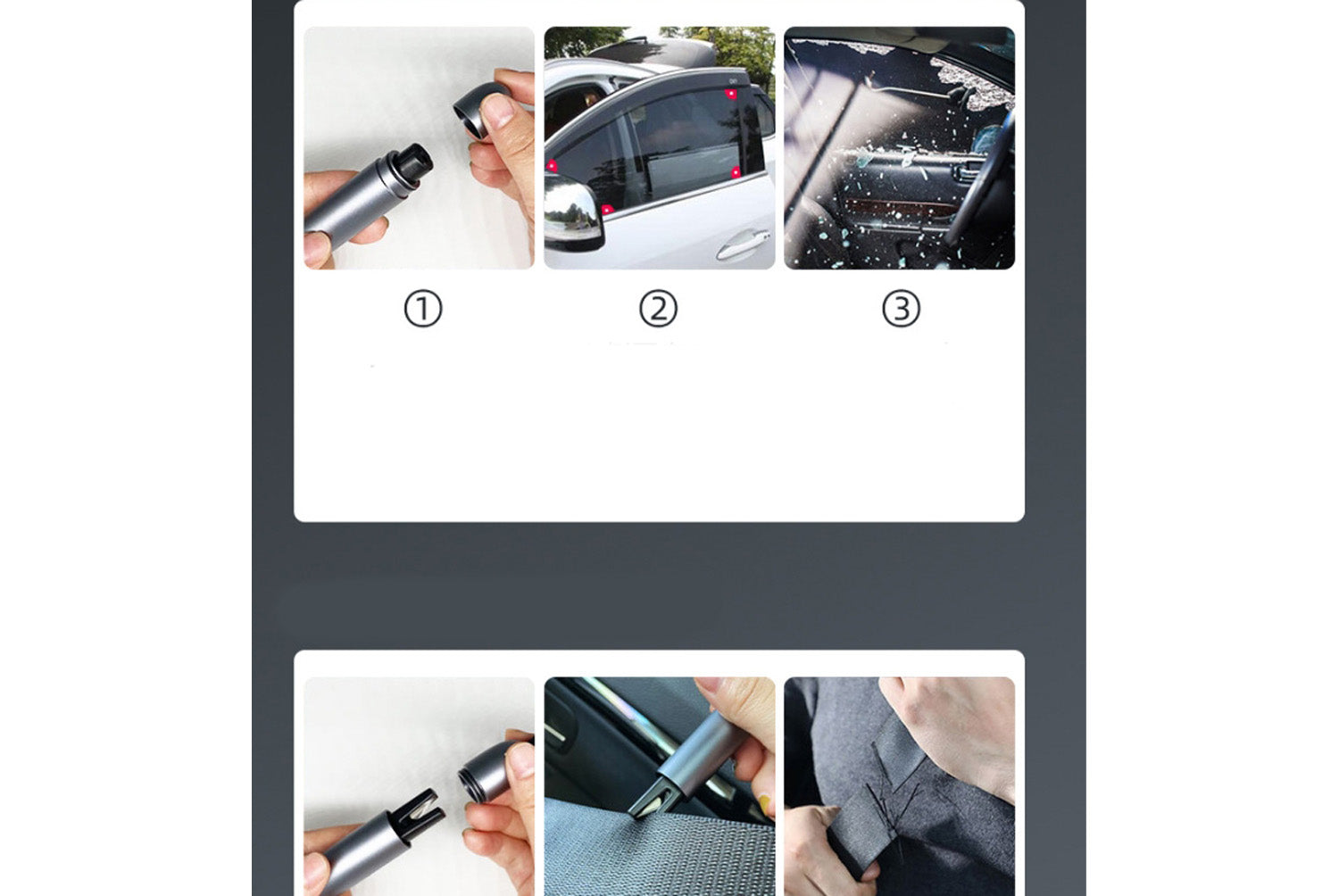 ①

②

③