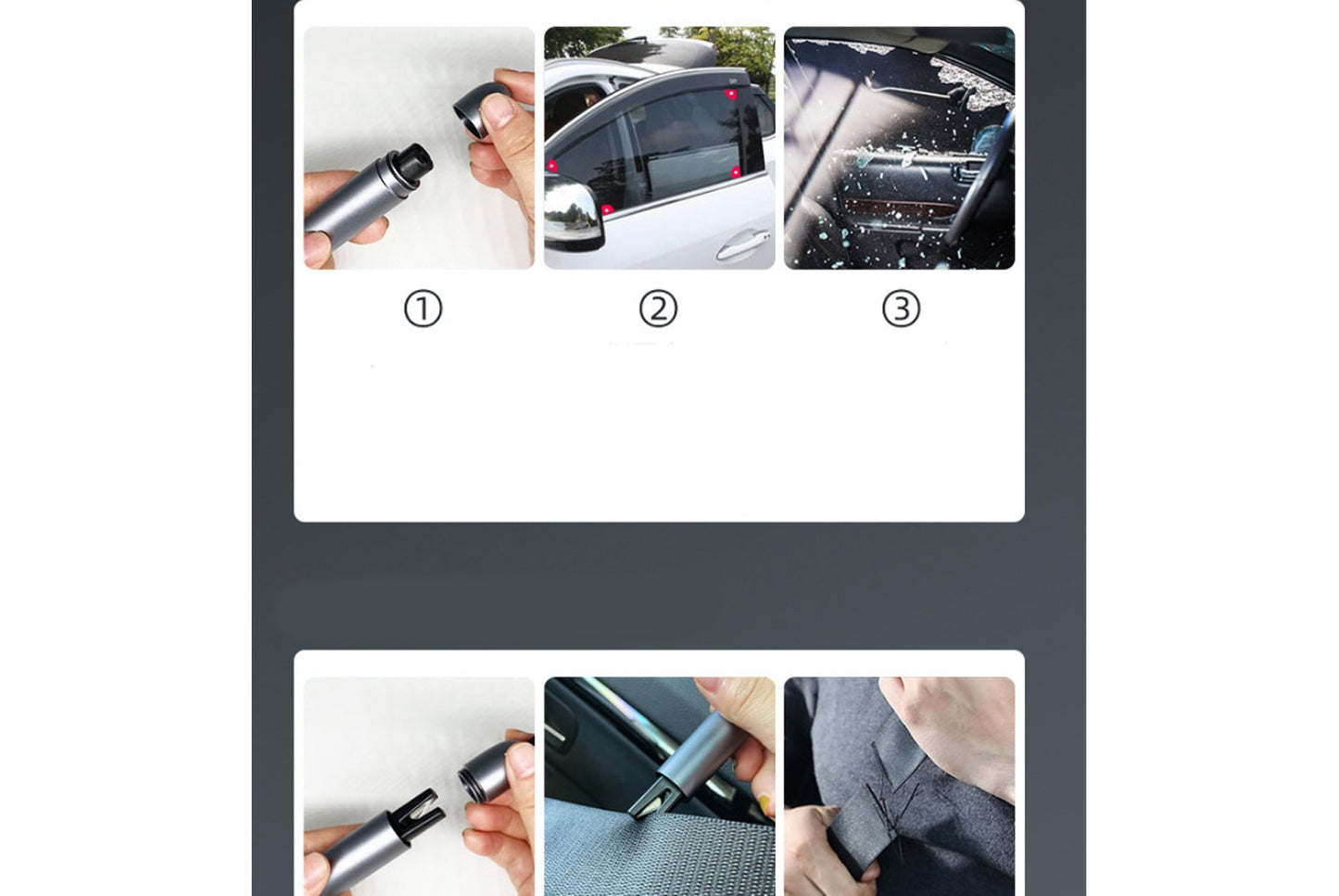 ①

②

③