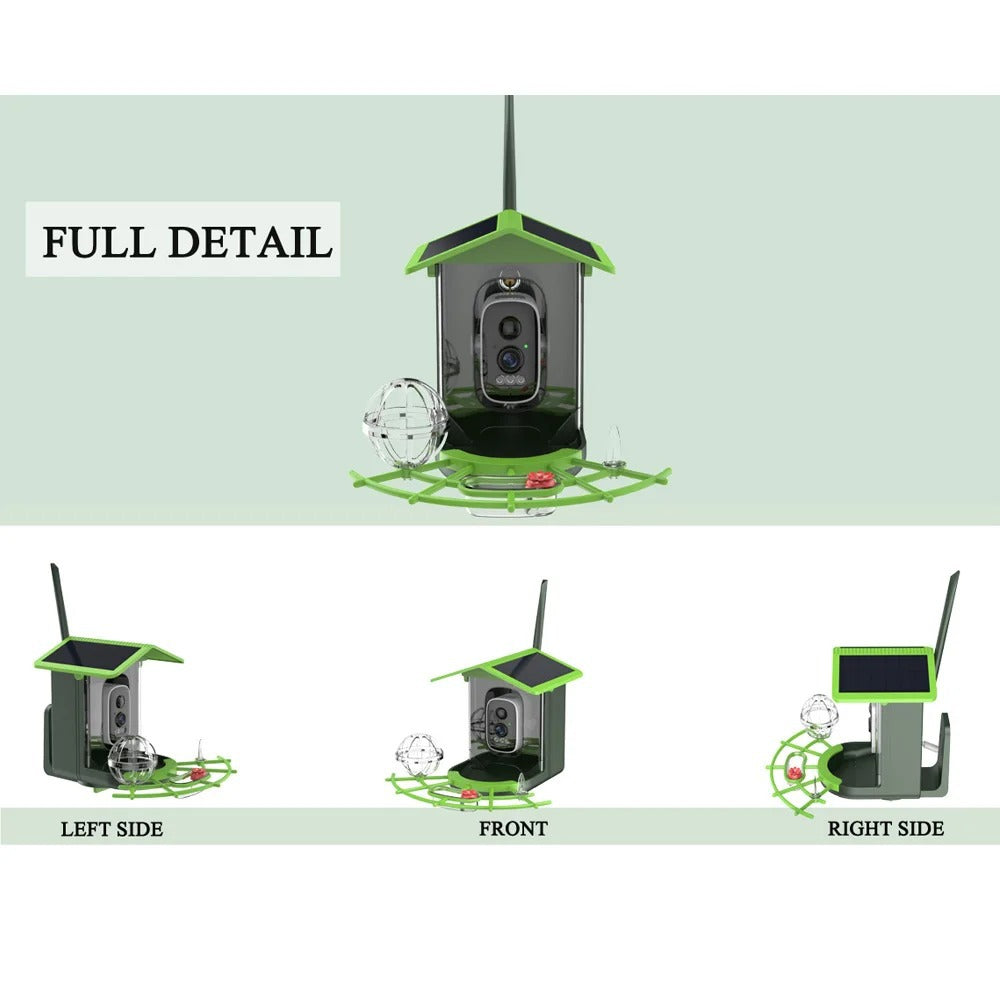 FULL DETAIL

LEFT SIDE

FRONT

RIGHT SIDE