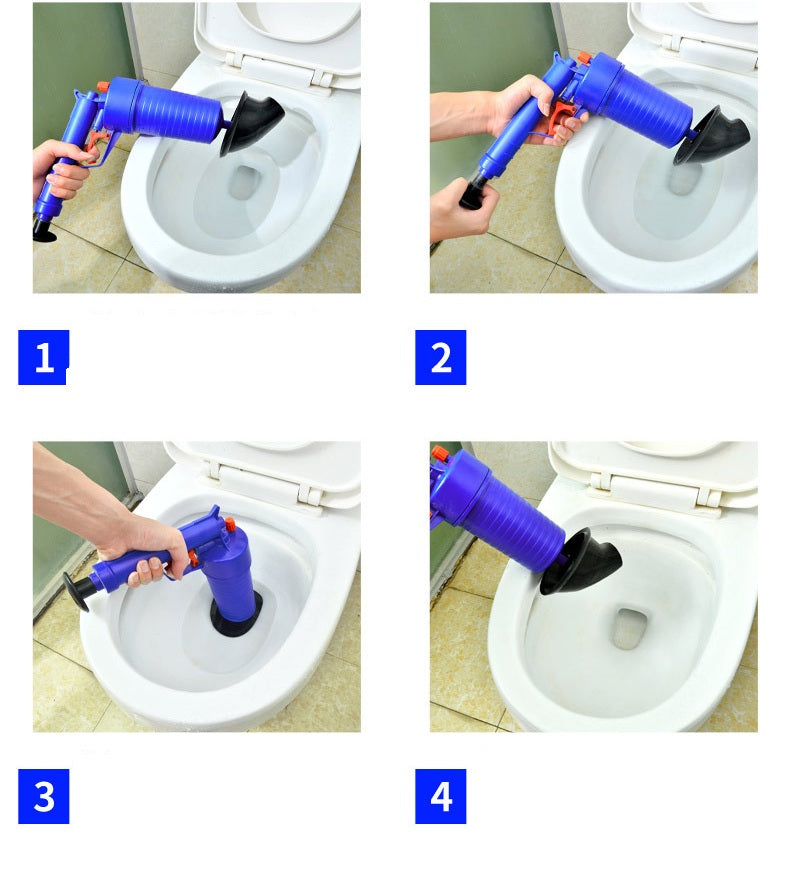 1

2

3

4