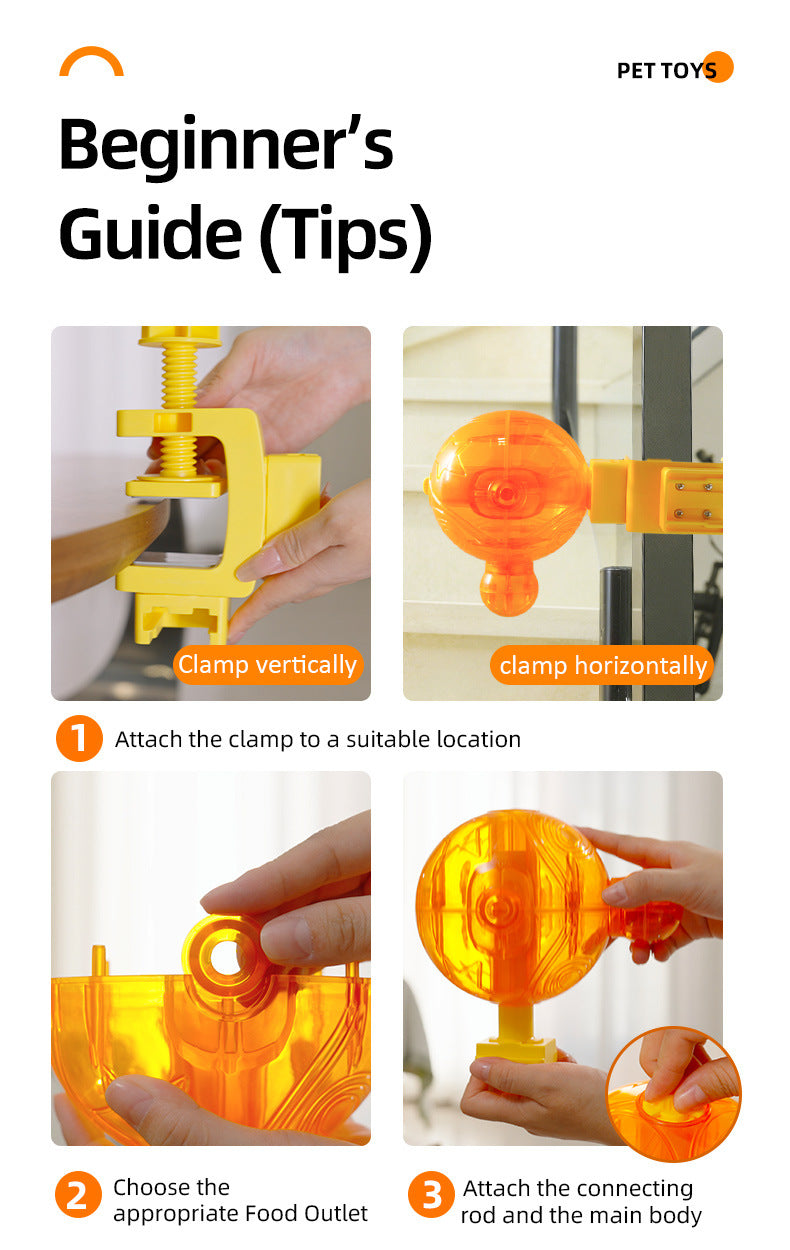 PET TOYS

Beginner's Guide (Tips)

Clamp vertically

clamp horizontally

1 Attach the clamp to a suitable location

2 Choose the appropriate Food Outlet

3 Attach the connecting rod and the main body