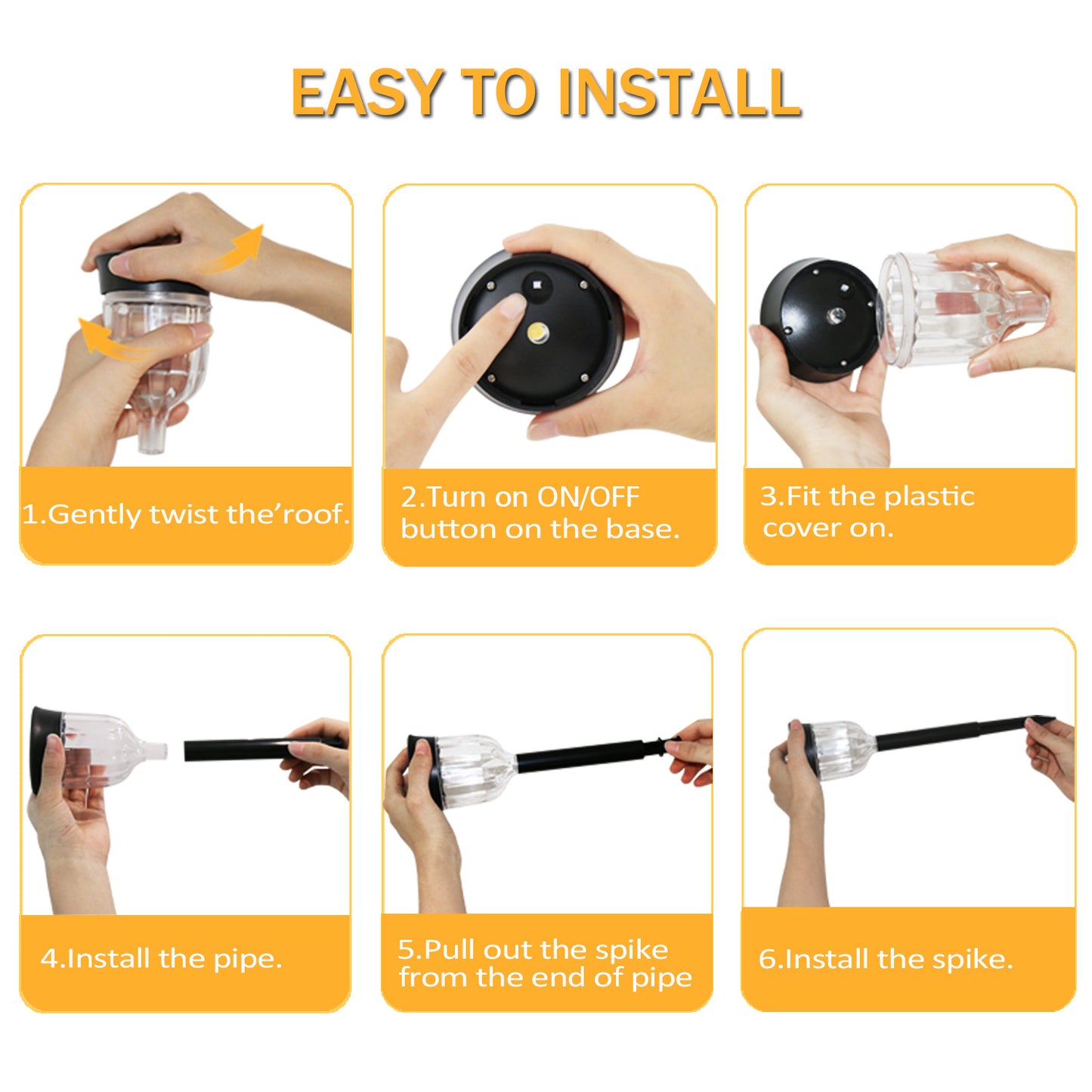 EASY TO INSTALL

1.Gently twist the’roof.

2.Turn on ON/OFF button on the base.

3.Fit the plastic cover on.

4.Install the pipe.

5.Pull out the spike from the end of pipe

6.Install the spike.