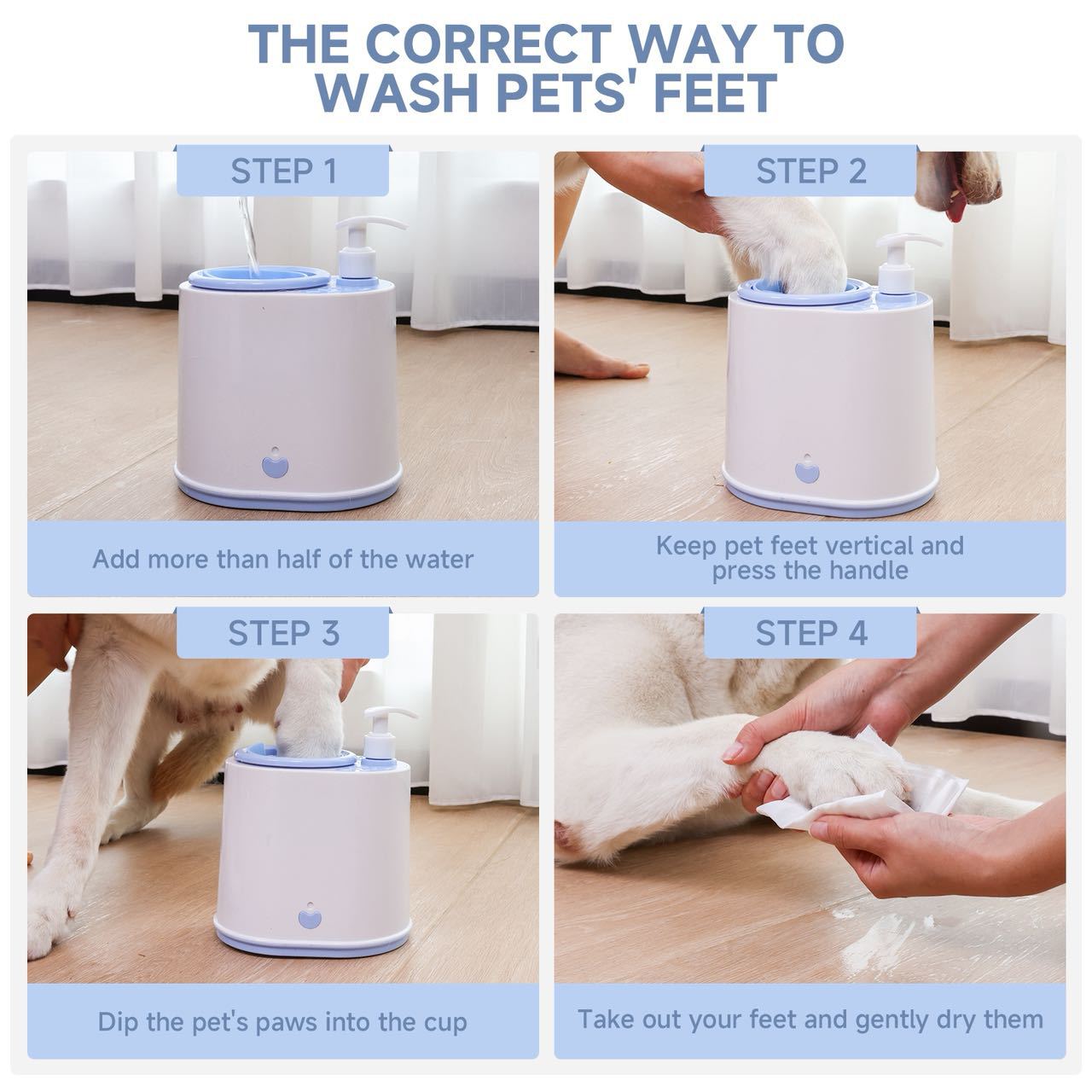 THE CORRECT WAY TO WASH PETS' FEET

STEP 1

Add more than half of the water

STEP 2

Keep pet feet vertical and press the handle

STEP 3

Dip the pet's paws into the cup

STEP 4

Take out your feet and gently dry them