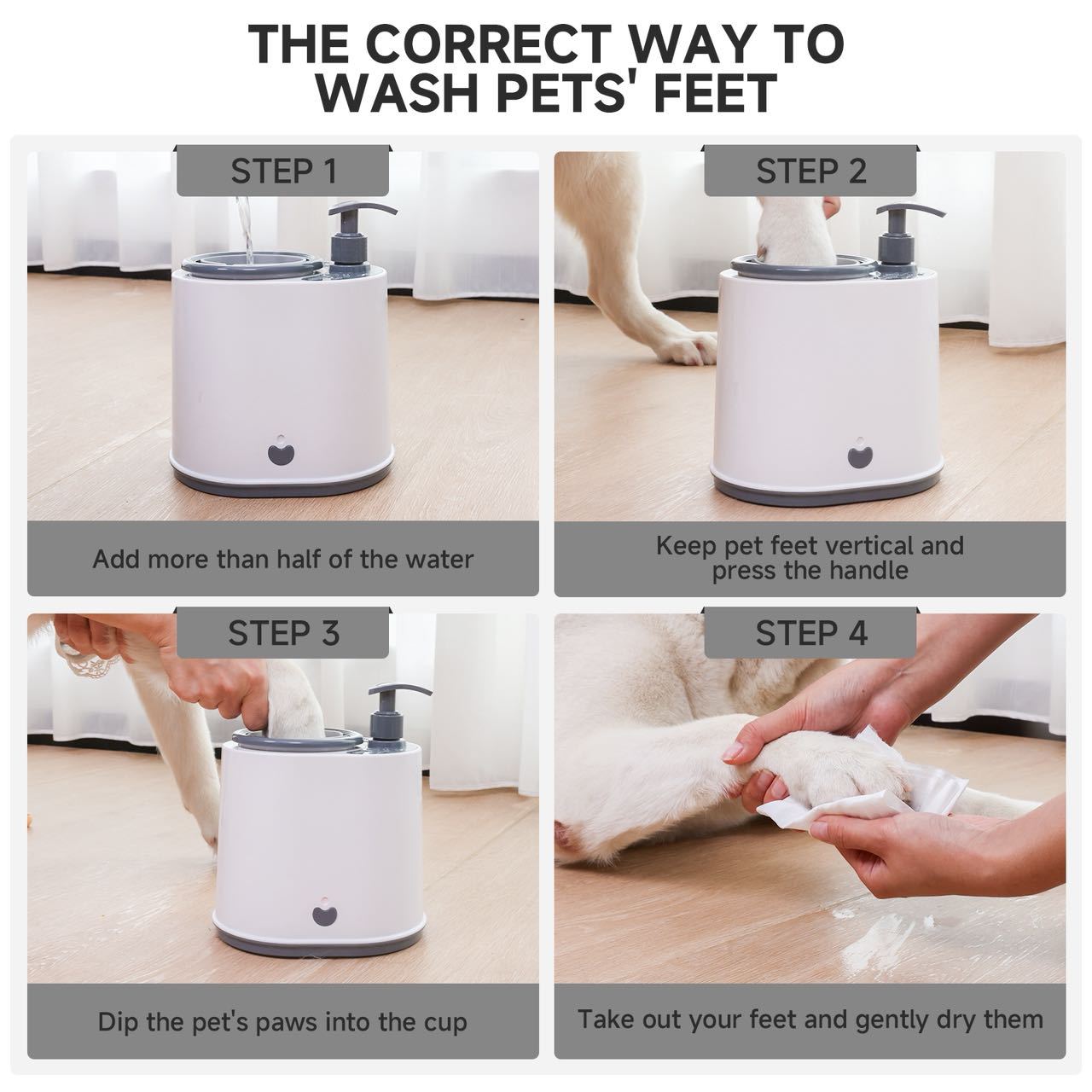 THE CORRECT WAY TO WASH PETS' FEET

STEP 1

Add more than half of the water

STEP 2

Keep pet feet vertical and press the handle

STEP 3

Dip the pet's paws into the cup

STEP 4

Take out your feet and gently dry them