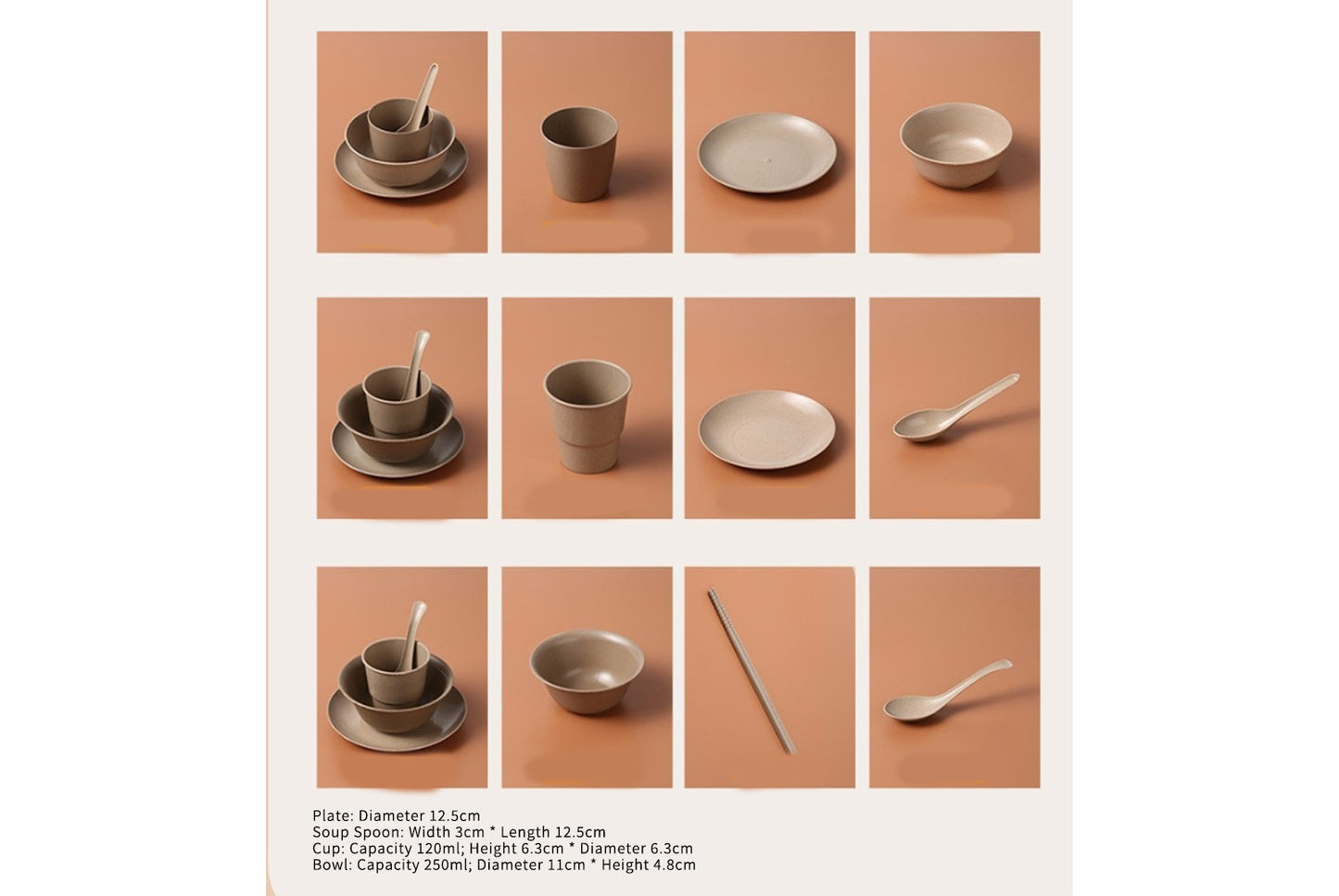 Plate: Diameter 12.5cm
Soup Spoon: Width 3cm * Length 12.5cm
Cup: Capacity 120ml; Height 6.3cm * Diameter 6.3cm
Bowl: Capacity 250ml; Diameter 11cm * Height 4.8cm