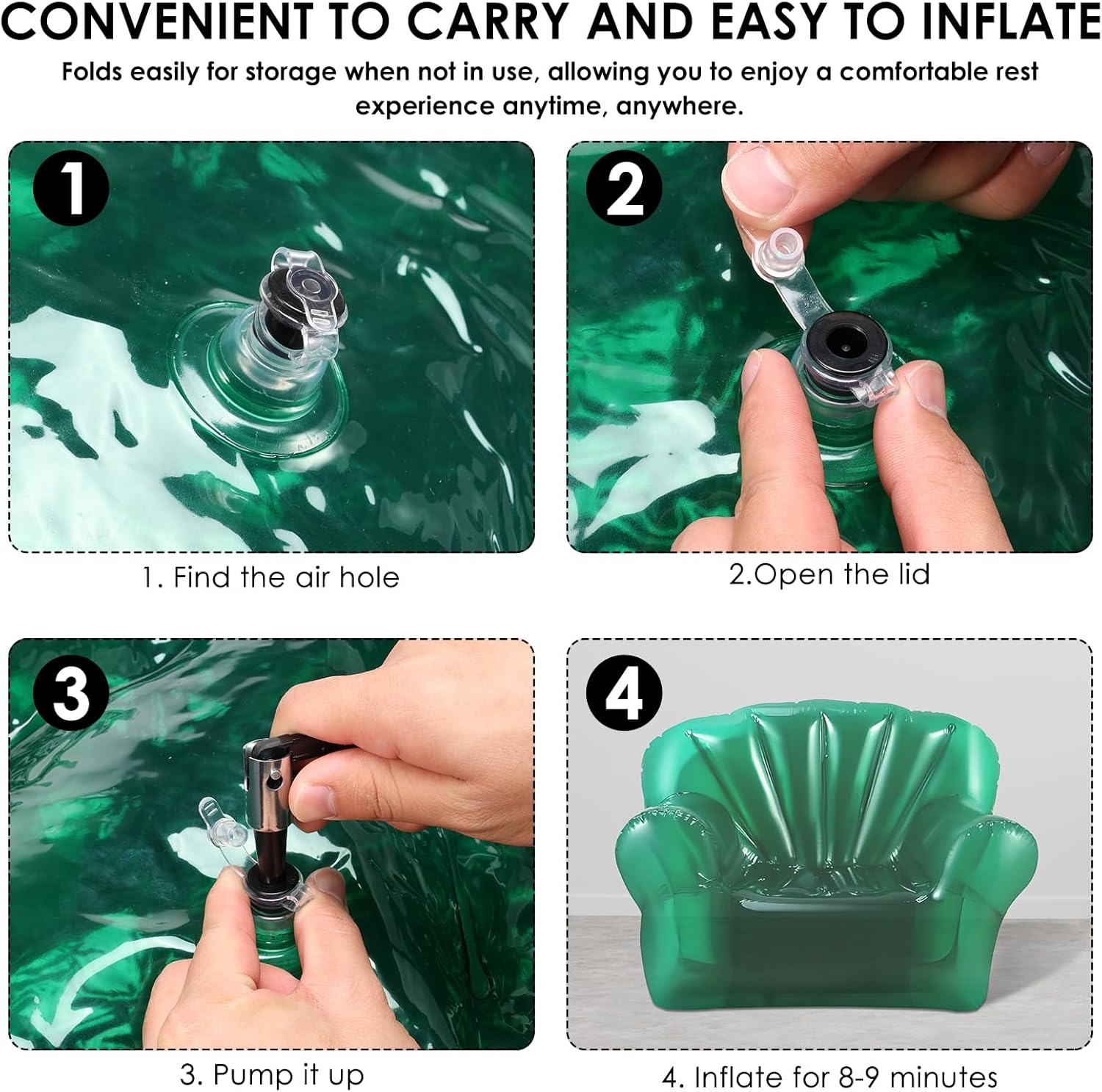 CONVENIENT TO CARRY AND EASY TO INFLATE

Folds easily for storage when not in use, allowing you to enjoy a comfortable rest experience anytime, anywhere.

1

1. Find the air hole

2

2.Open the lid

3

3. Pump it up

4

4. Inflate for 8-9 minutes