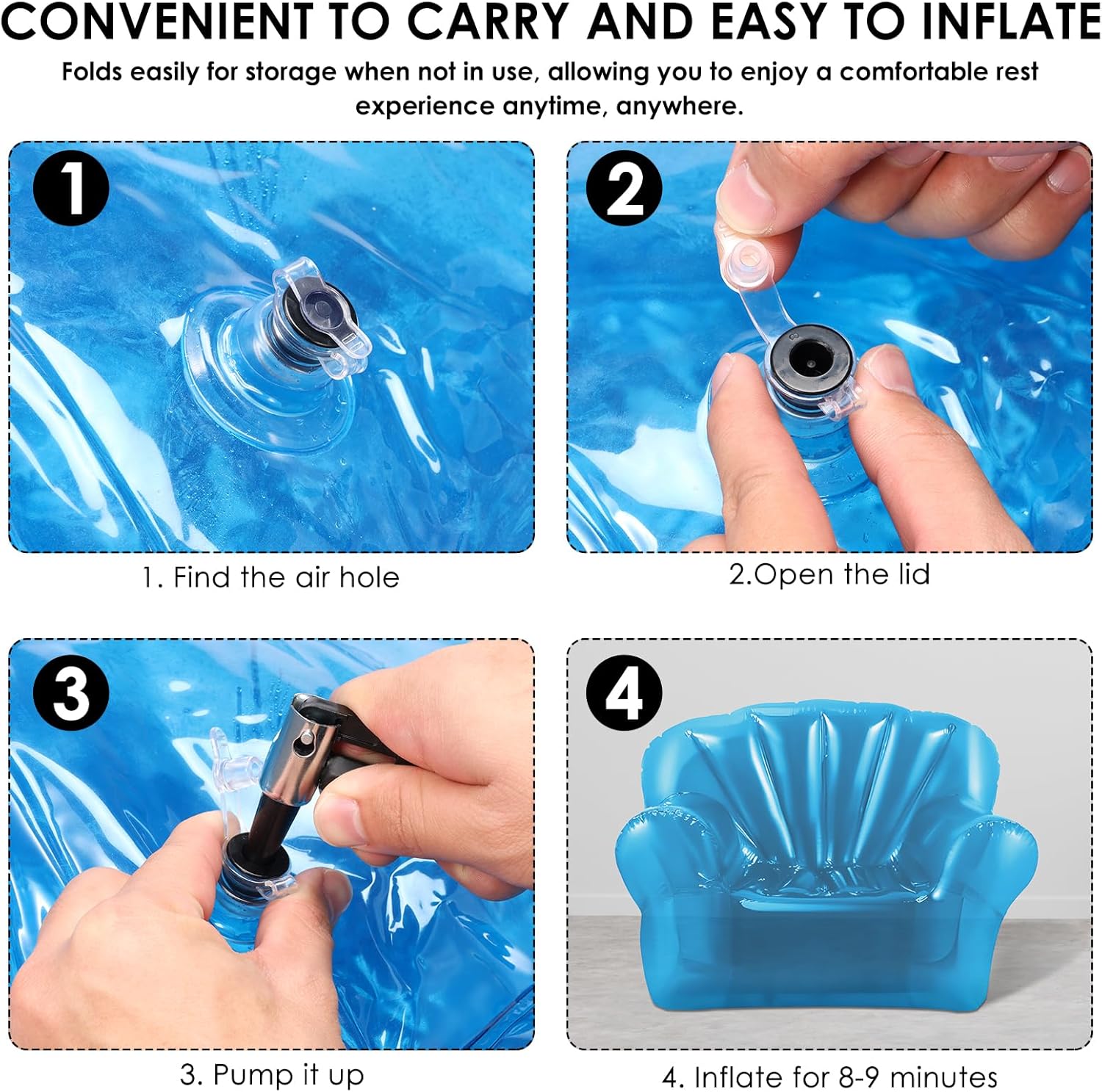 CONVENIENT TO CARRY AND EASY TO INFLATE

Folds easily for storage when not in use, allowing you to enjoy a comfortable rest experience anytime, anywhere.

1

1. Find the air hole

2

2.Open the lid

3

3. Pump it up

4

4. Inflate for 8-9 minutes