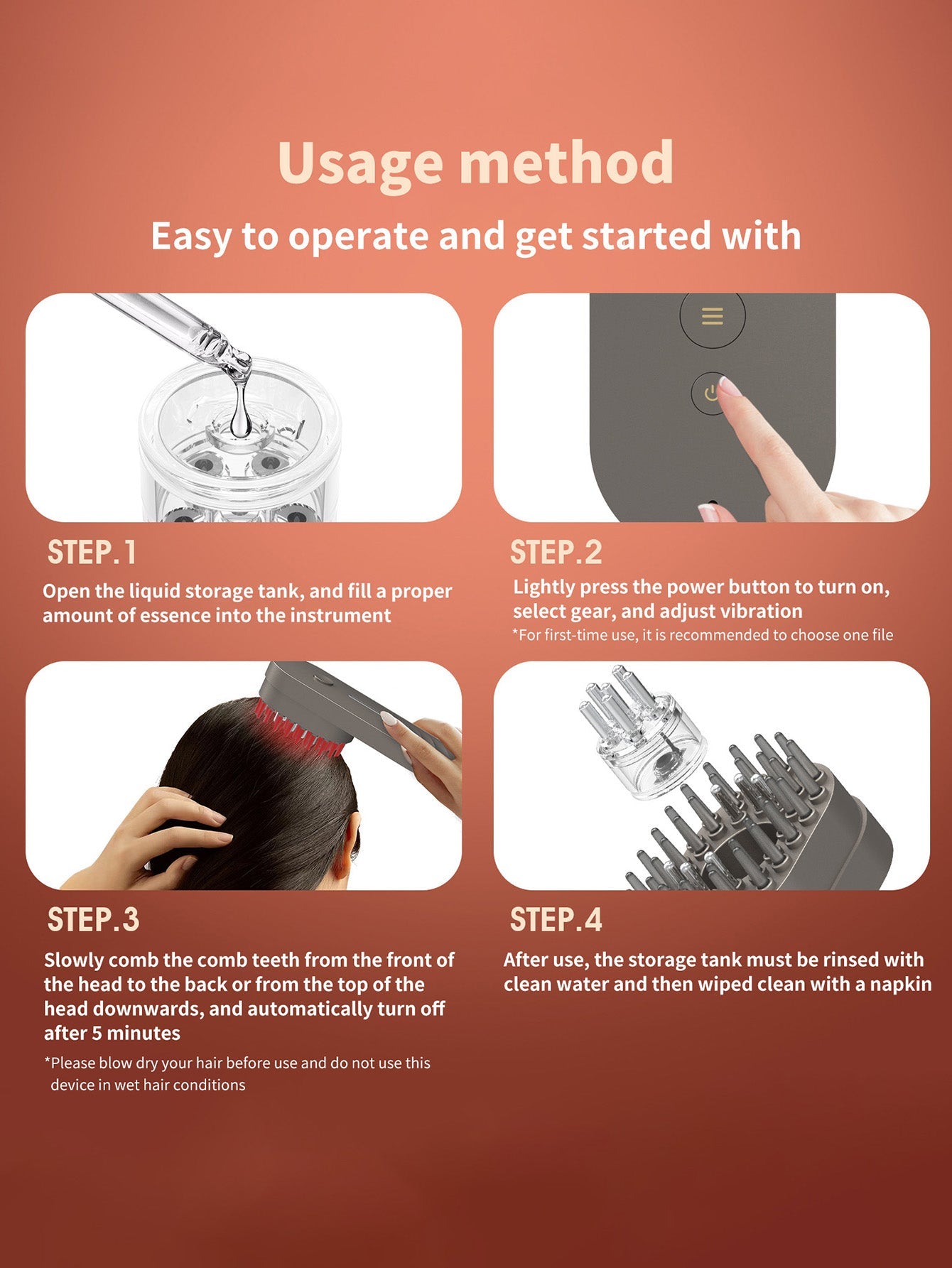 Usage method

Easy to operate and get started with

STEP.1

Open the liquid storage tank, and fill a proper amount of essence into the instrument

STEP.2

Lightly press the power button to turn on, select gear, and adjust vibration

*For first-time use, it is recommended to choose one file

STEP.3

Slowly comb the comb teeth from the front of the head to the back or from the top of the head downwards, and automatically turn off after 5 minutes

*Please blow dry your hair before use and do not use this device in wet hair conditions

STEP.4

After use, the storage tank must be rinsed with clean water and then wiped clean with a napkin